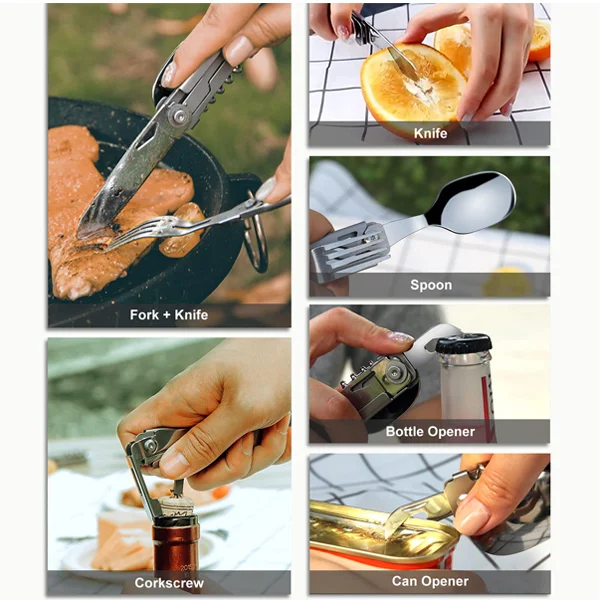 Fork + Knife

Corkscrew

Knife

Spoon

Bottle Opener

Can Opener