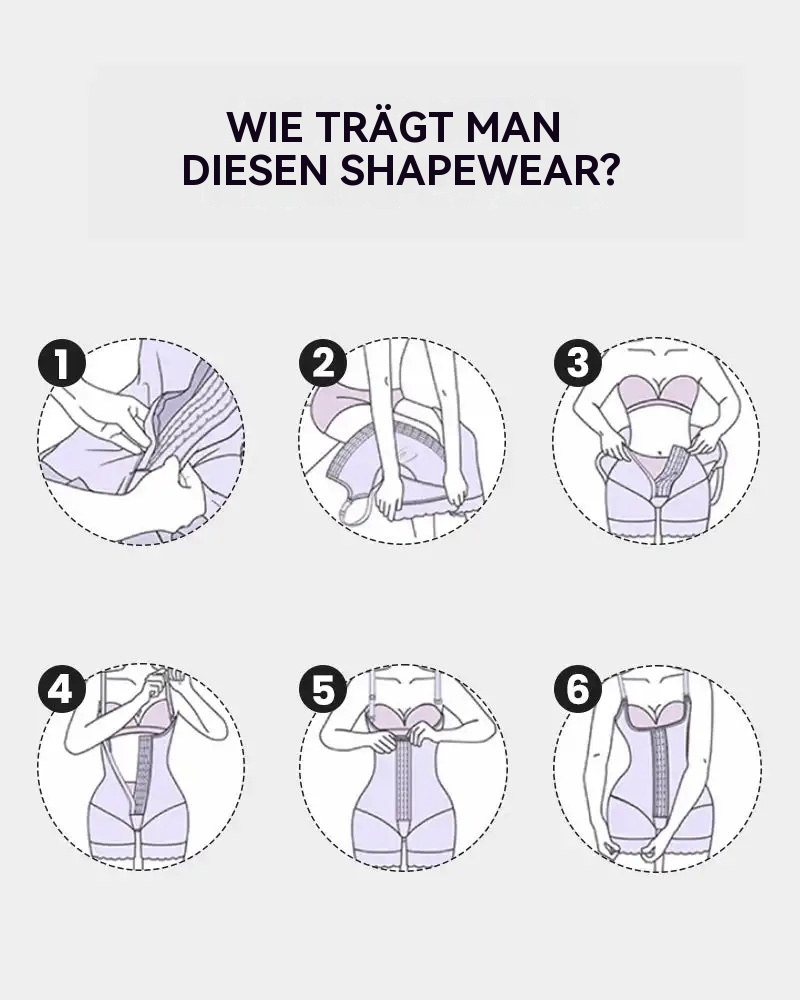 WIE TRÄGT MAN DIESEN SHAPEWEAR?

1

2

3

4

5

6