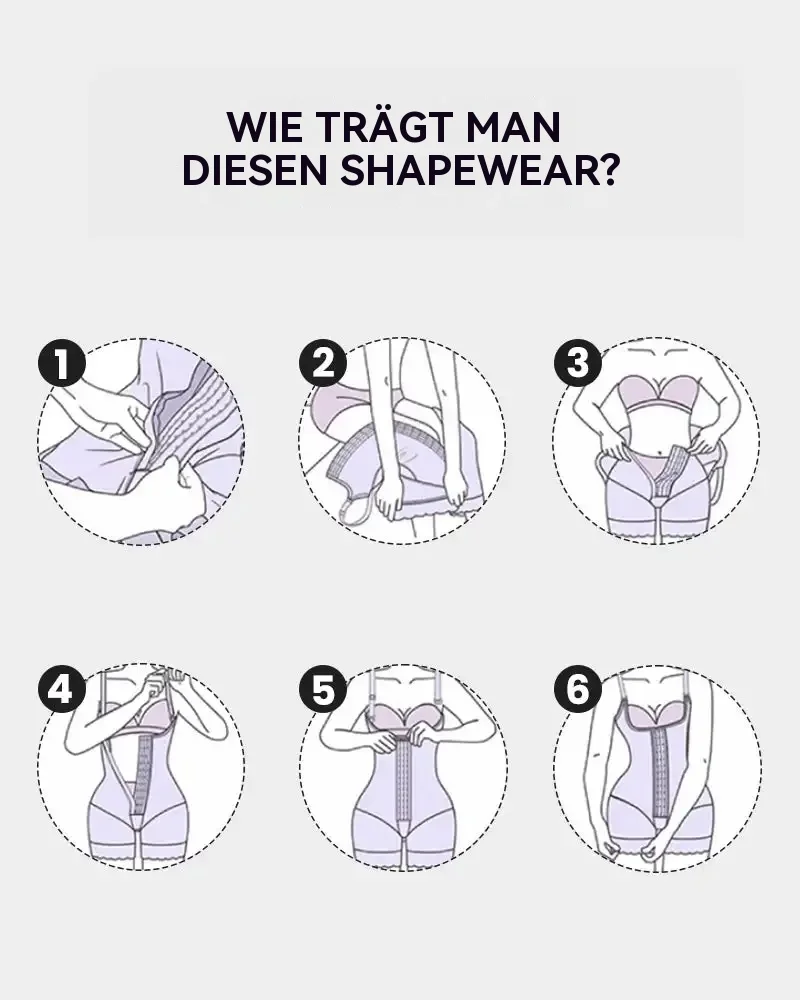 WIE TRÄGT MAN DIESEN SHAPEWEAR?

1

2

3

4

5

6