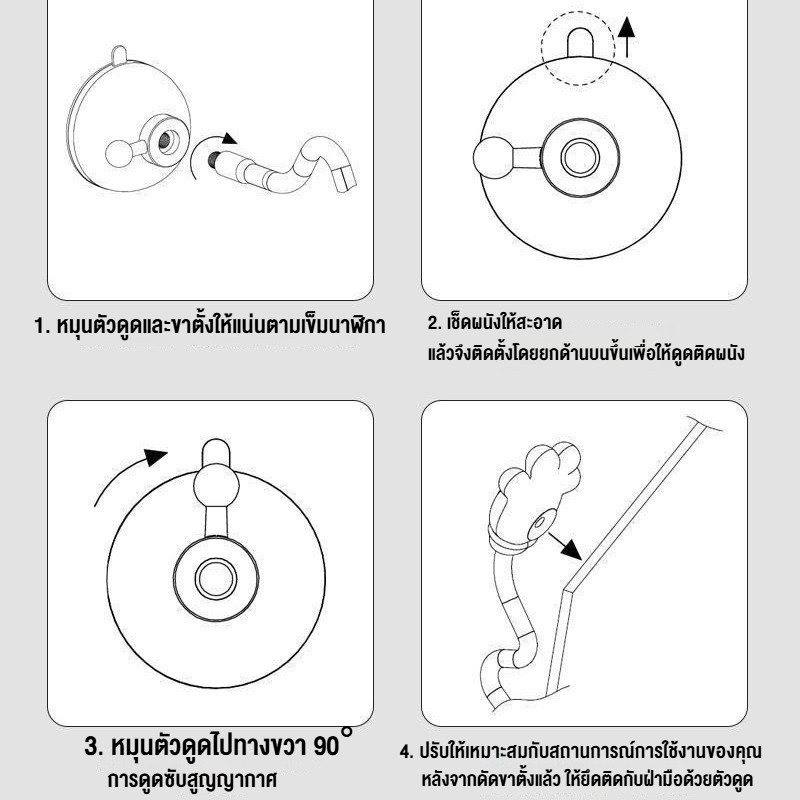 1. หมุนตัวดูดและขาตั้งให้แน่นตามเข็มนาฬิกา

2. เช็ดผนังให้สะอาด
แล้วจึงติดตั้งโดยยกด้านบนขึ้นเพื่อให้ดูดติดผนัง

3. หมุนตัวดูดไปทางขวา 90°
การดูดซับสูญญากาศ

4. ปรับให้เหมาะสมกับสถานการณ์การใช้งานของคุณ
หลังจากดัดขาตั้งแล้ว ให้ยึดติดกับฝ่ามือด้วยตัวดูด