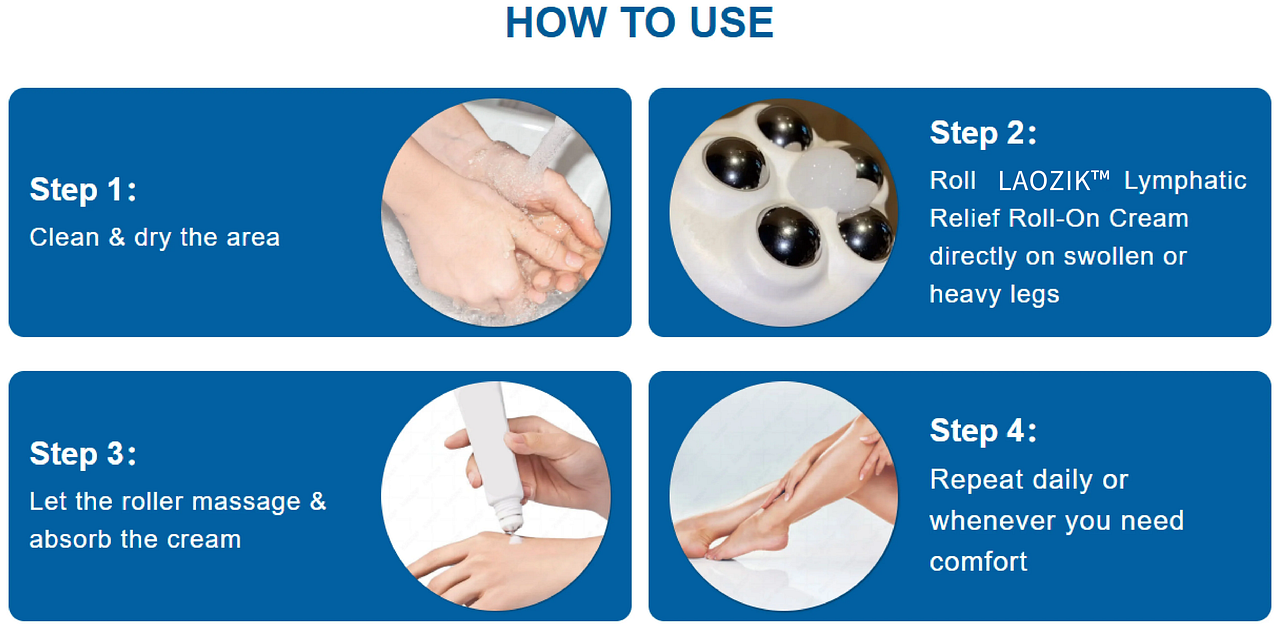 HOW TO USE

Step 1:
Clean & dry the area

Step 2:
Roll LAOZIK™ Lymphatic Relief Roll-On Cream directly on swollen or heavy legs

Step 3:
Let the roller massage & absorb the cream

Step 4:
Repeat daily or whenever you need comfort