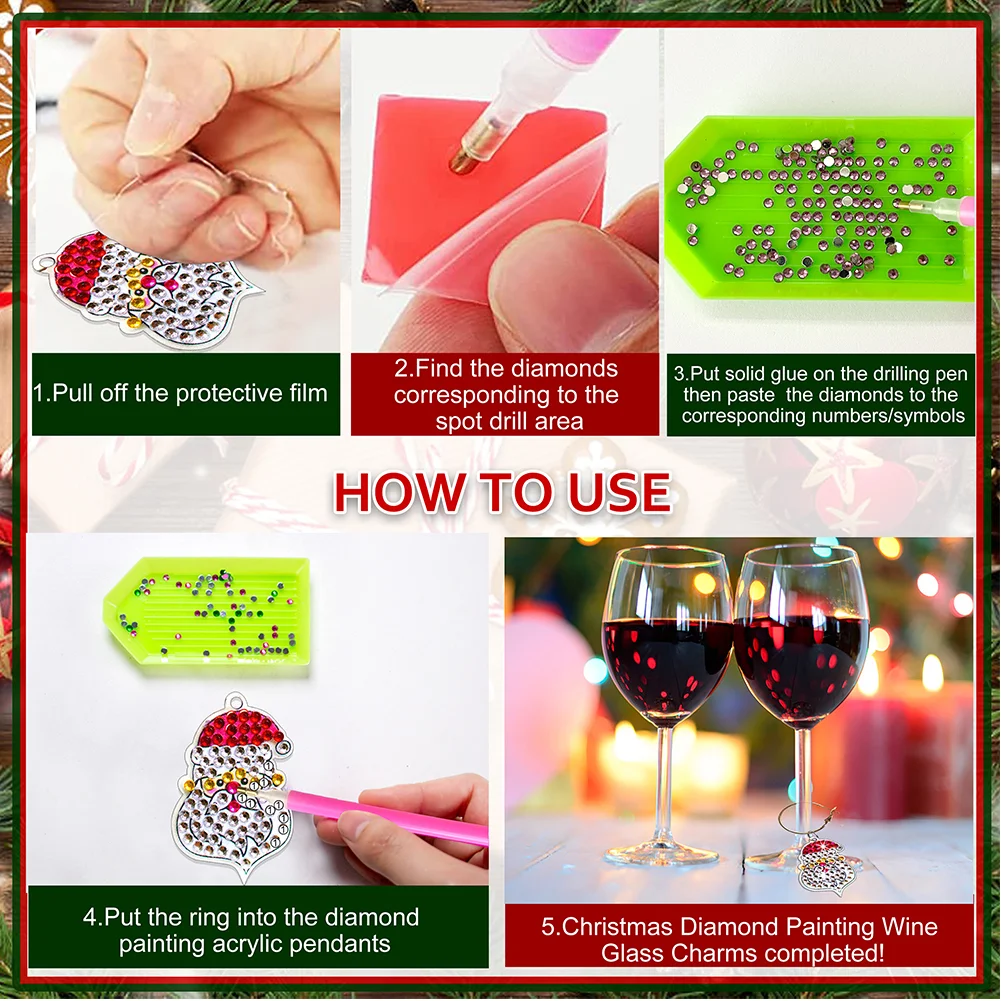 1.Pull off the protective film

2.Find the diamonds corresponding to the spot drill area

3.Put solid glue on the drilling pen then paste the diamonds to the corresponding numbers/symbols

HOW TO USE

4.Put the ring into the diamond painting acrylic pendants

5.Christmas Diamond Painting Wine Glass Charms completed!