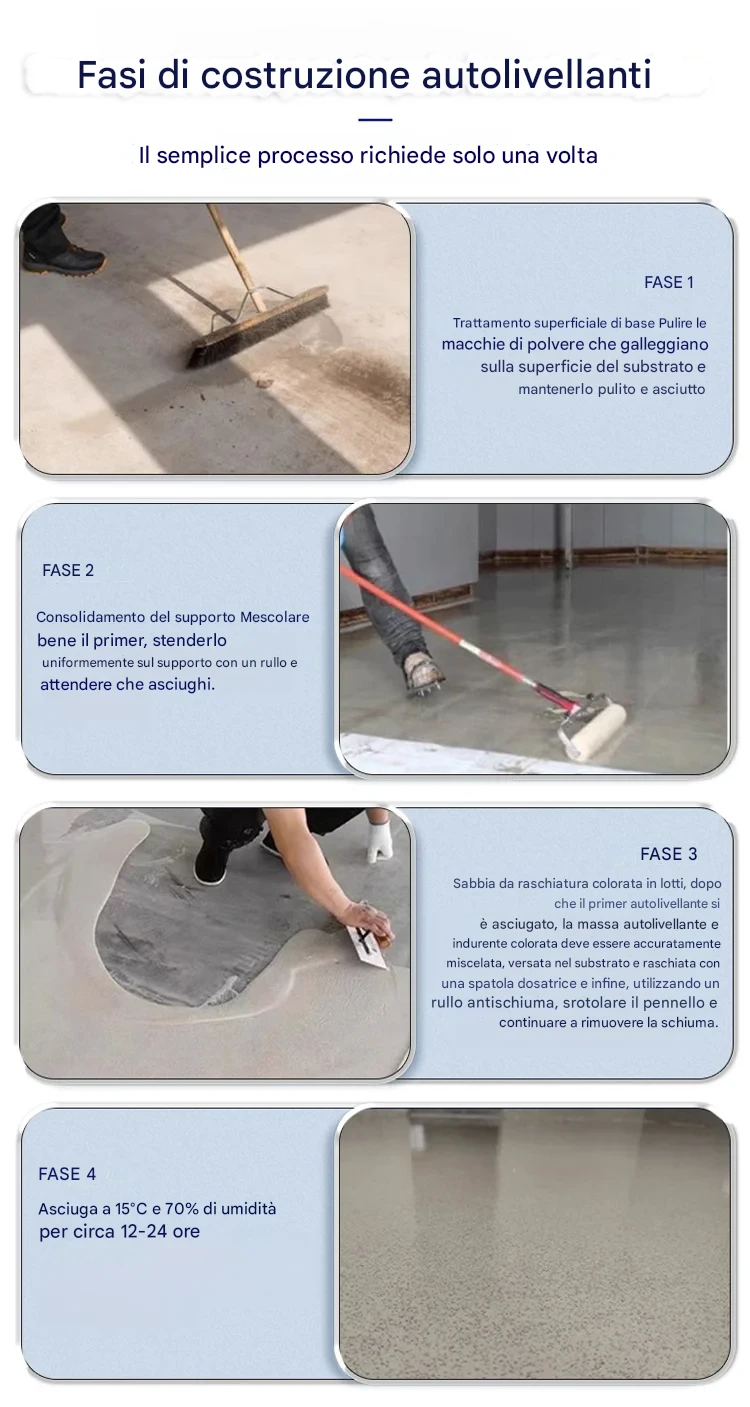 Fasi di costruzione autolivellanti

Il semplice processo richiede solo una volta

FASE 1

Trattamento superficiale di base Pulire le macchie di polvere che galleggiano sulla superficie del substrato e mantenerlo pulito e asciutto

FASE 2

Consolidamento del supporto Mescolare bene il primer, stenderlo uniformemente sul supporto con un rullo e attendere che asciughi.

FASE 3

Sabbia da raschiatura colorata in lotti, dopo che il primer autolivellante si è asciugato, la massa autolivellante e indurente colorata deve essere accuratamente miscelata, versata nel substrato e raschiata con una spatola dosatrice e infine, utilizzando un rullo antischiuma, srotolare il pennello e continuare a rimuovere la schiuma.

FASE 4

Asciuga a 15°C e 70% di umidità per circa 12-24 ore