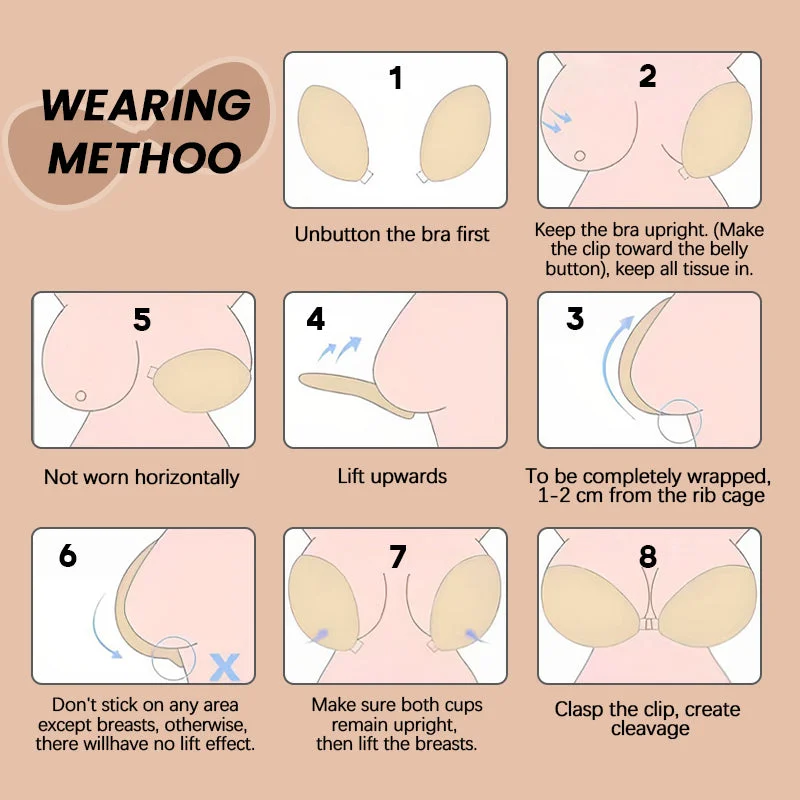 WEARING METHOO

1

Unbutton the bra first

2

Keep the bra upright. (Make the clip toward the belly button), keep all tissue in.

5

Not worn horizontally

4

Lift upwards

3

To be completely wrapped, 1-2 cm from the rib cage

6

X

Don't stick on any area except breasts, otherwise, there willhave no lift effect.

7

Make sure both cups remain upright, then lift the breasts.

8

Clasp the clip, create cleavage