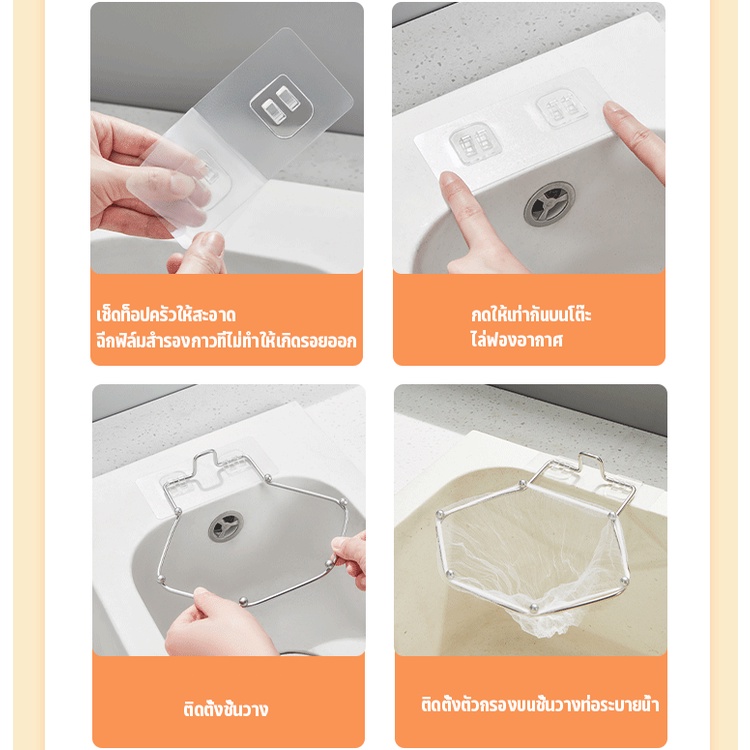 เช็ดท็อปครัวให้สะอาด
ฉีกฟิล์มสำรองกาวที่ไม่ทำให้เกิดรอยออก

กดให้เท่ากันบนโต๊ะ
ไล่ฟองอากาศ

ติดตั้งชั้นวาง

ติดตั้งตัวกรองบนชั้นวางท่อระบายน้ำ