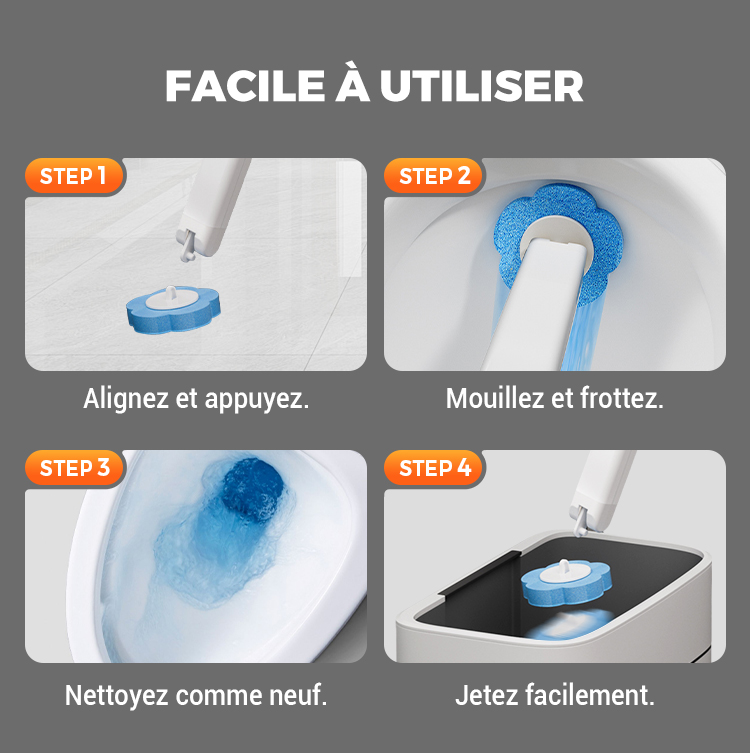 FACILE À UTILISER

STEP 1

Alignez et appuyez.

STEP 2

Mouillez et frottez.

STEP 3

Nettoyez comme neuf.

STEP 4

Jetez facilement.