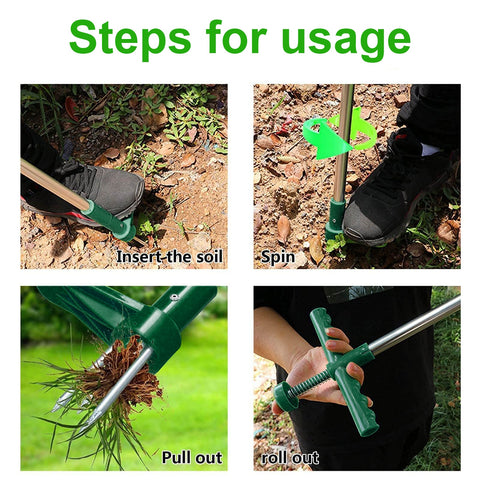 Steps for usage

Insert the soil

Spin

Pull out

roll out