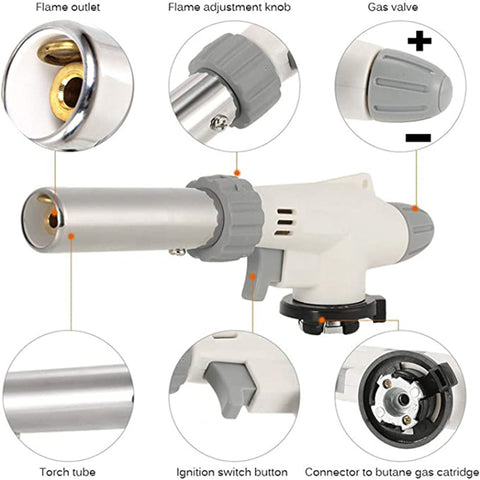 Flame outlet

Flame adjustment knob

Gas valve

+

−

Torch tube

Ignition switch button

Connector to butane gas catridge