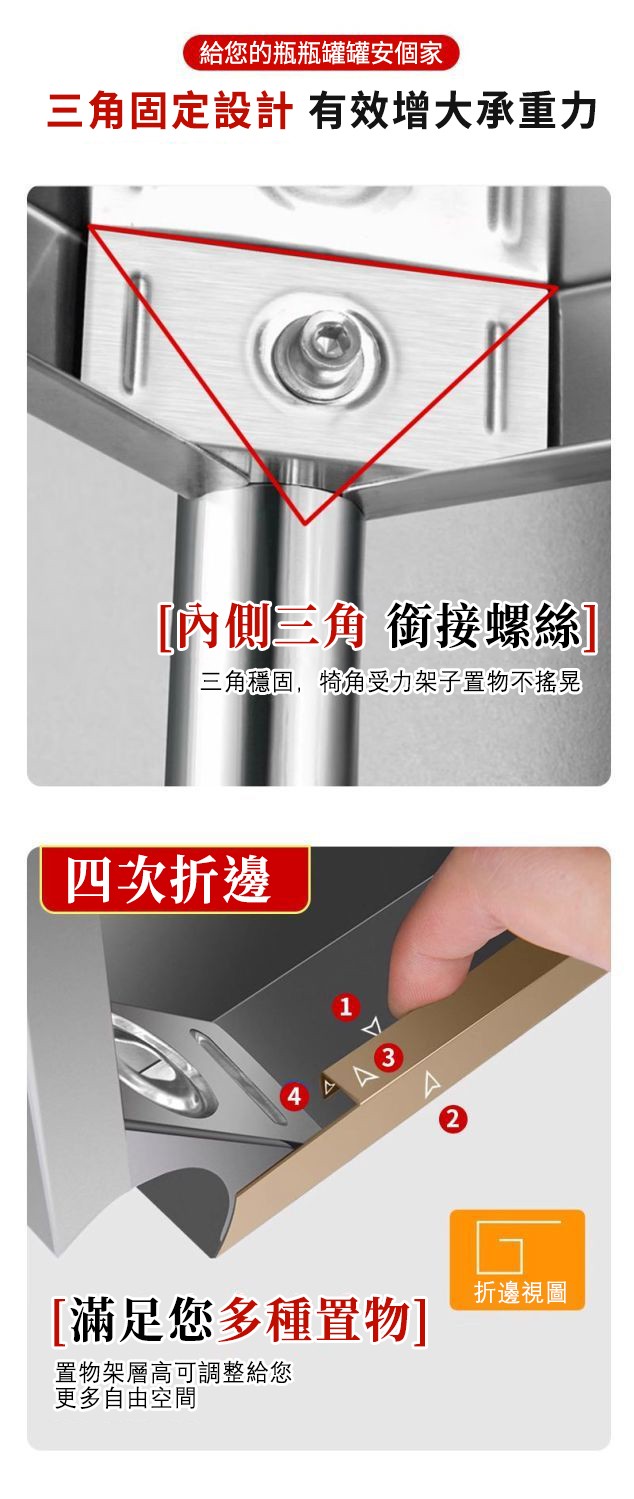 給您的瓶瓶罐罐安個家

三角固定設計 有效增大承重力

[內側三角 銜接螺絲]

三角穩固，犄角受力架子置物不搖晃

四次折邊

1

3

4

2

折邊視圖

[滿足您多種置物]

置物架層高可調整給您更多自由空間