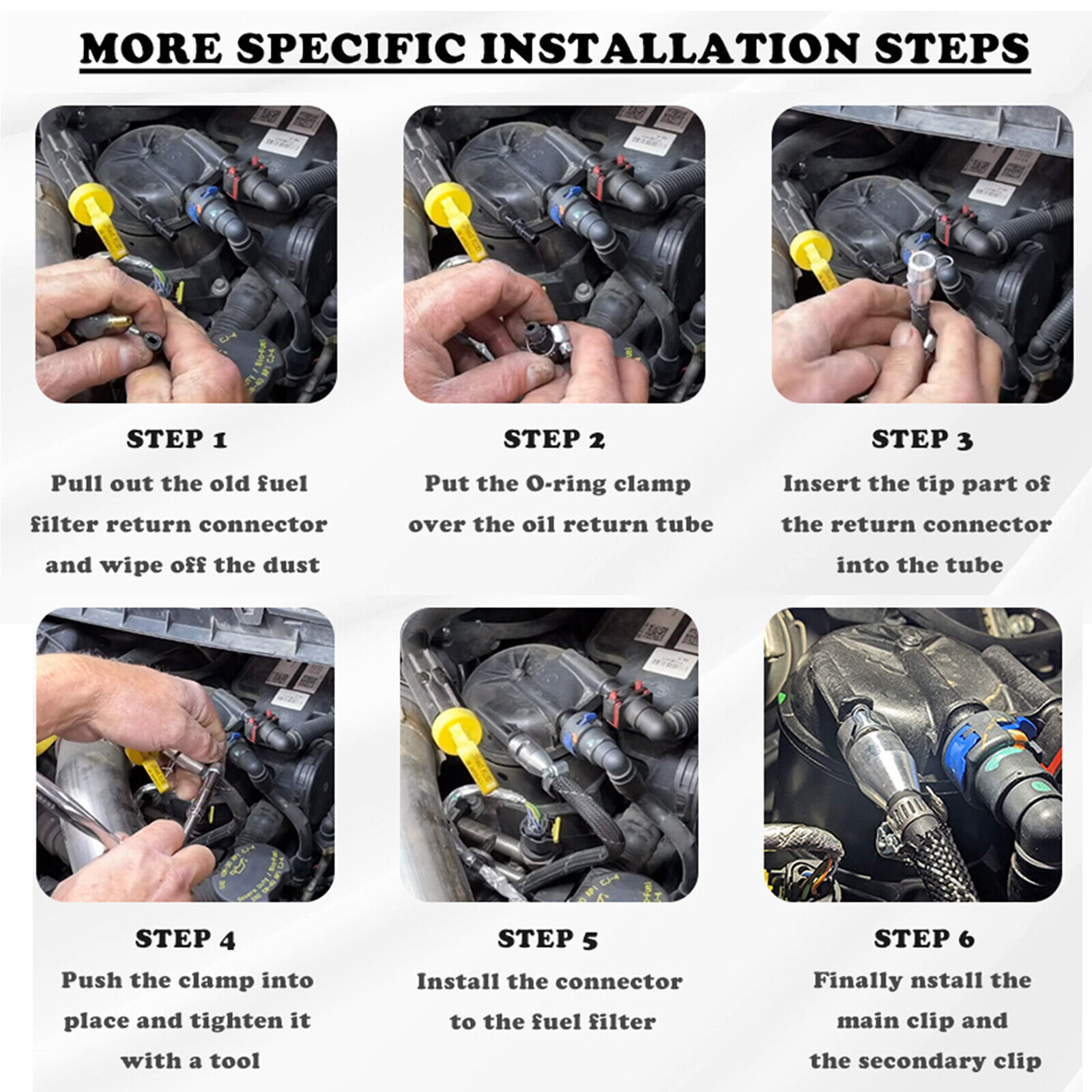 MORE SPECIFIC INSTALLATION STEPS

STEP 1
Pull out the old fuel filter return connector and wipe off the dust

STEP 2
Put the O-ring clamp over the oil return tube

STEP 3
Insert the tip part of the return connector into the tube

STEP 4
Push the clamp into place and tighten it with a tool

STEP 5
Install the connector to the fuel filter

STEP 6
Finally nstall the main clip and the secondary clip