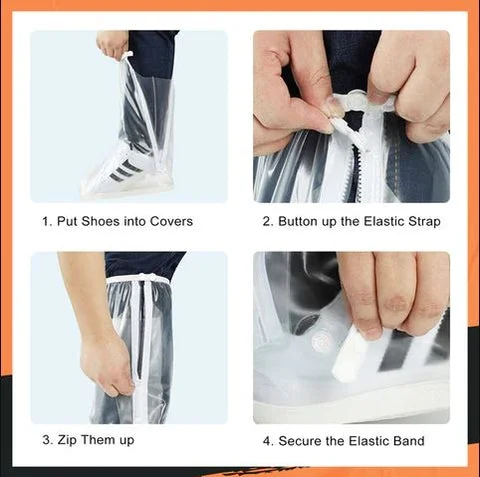 1. Put Shoes into Covers

2. Button up the Elastic Strap

3. Zip Them up

4. Secure the Elastic Band