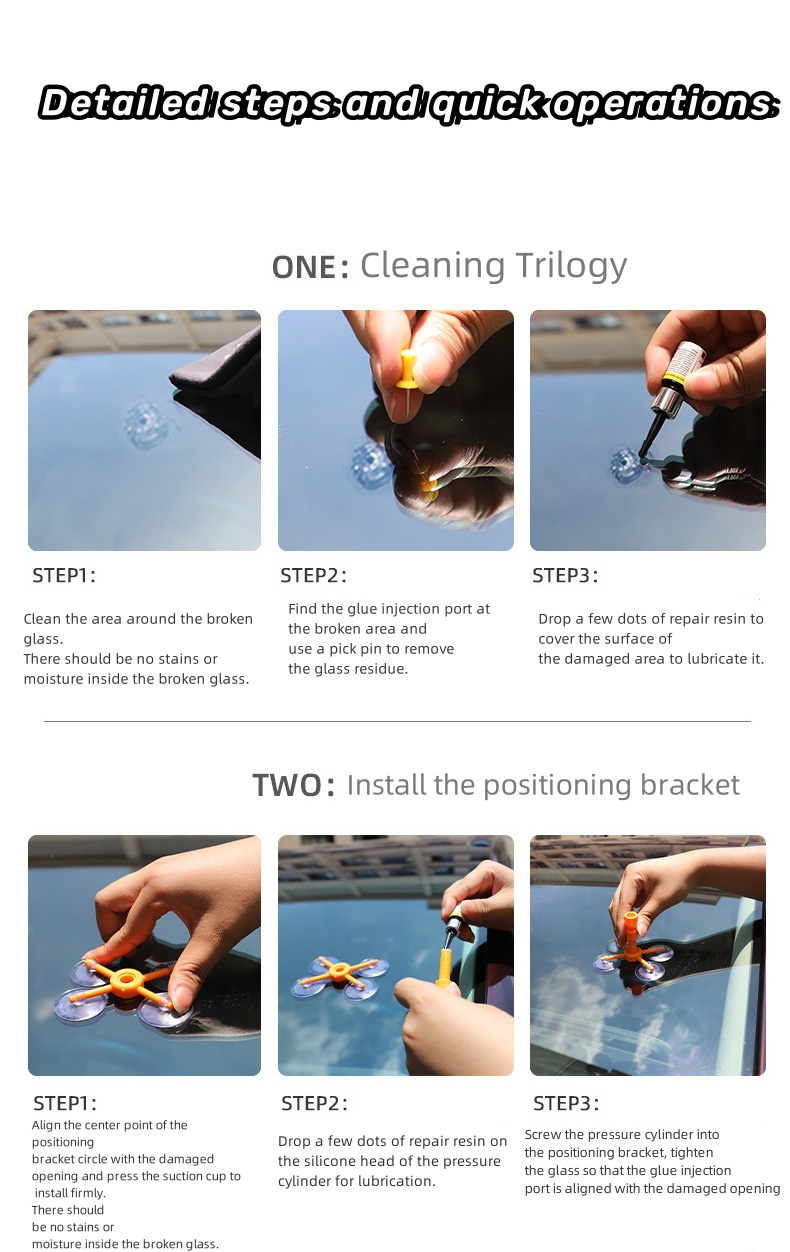 Detailed steps and quick operations:

ONE: Cleaning Trilogy

STEP1:

Clean the area around the broken glass.
There should be no stains or moisture inside the broken glass.

STEP2:

Find the glue injection port at the broken area and use a pick pin to remove the glass residue.

STEP3:

Drop a few dots of repair resin to cover the surface of the damaged area to lubricate it.

TWO: Install the positioning bracket

STEP1:

Align the center point of the positioning bracket circle with the damaged opening and press the suction cup to install firmly.
There should be no stains or moisture inside the broken glass.

STEP2:

Drop a few dots of repair resin on the silicone head of the pressure cylinder for lubrication.

STEP3:

Screw the pressure cylinder into the positioning bracket, tighten the glass so that the glue injection port is aligned with the damaged opening