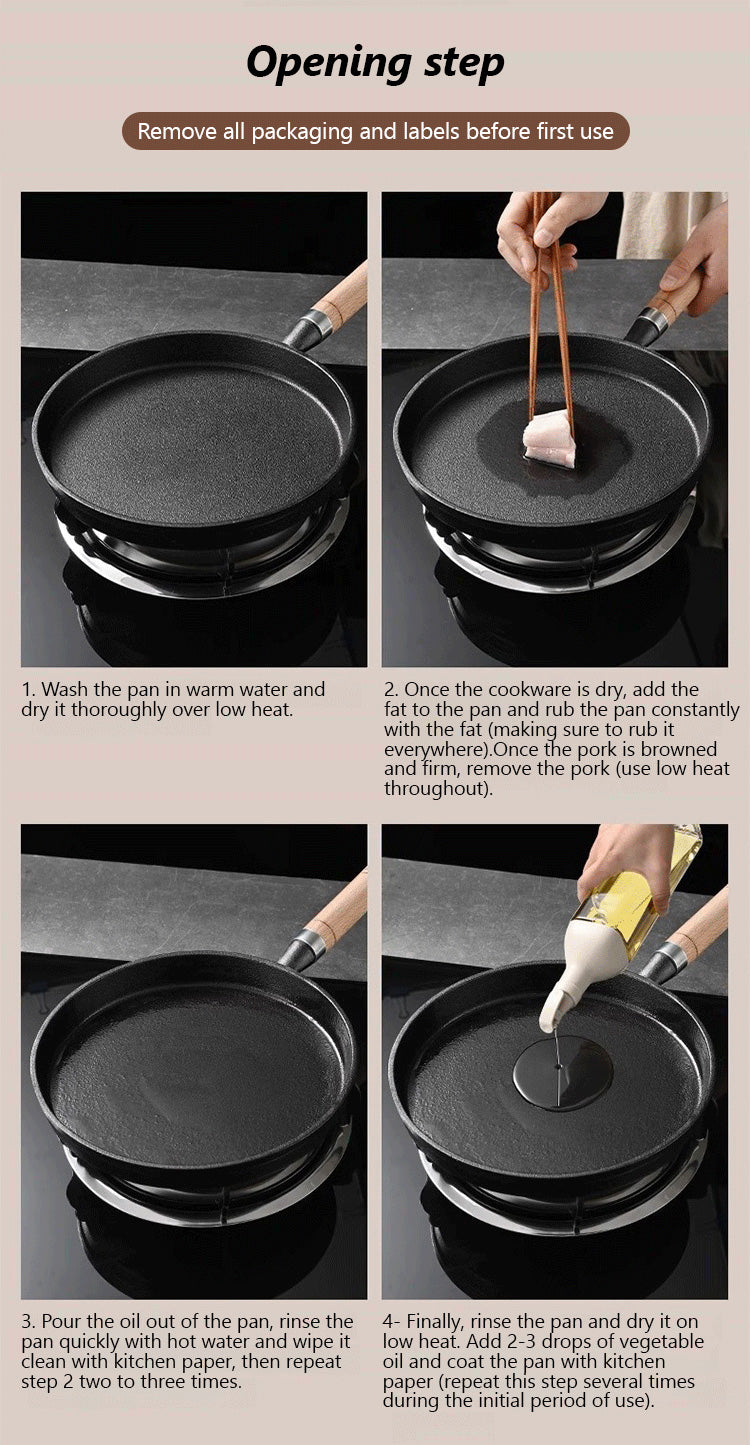 Opening step

Remove all packaging and labels before first use

1. Wash the pan in warm water and dry it thoroughly over low heat.

2. Once the cookware is dry, add the fat to the pan and rub the pan constantly with the fat (making sure to rub it everywhere).Once the pork is browned and firm, remove the pork (use low heat throughout).

3. Pour the oil out of the pan, rinse the pan quickly with hot water and wipe it clean with kitchen paper, then repeat step 2 two to three times.

4- Finally, rinse the pan and dry it on low heat. Add 2-3 drops of vegetable oil and coat the pan with kitchen paper (repeat this step several times during the initial period of use).