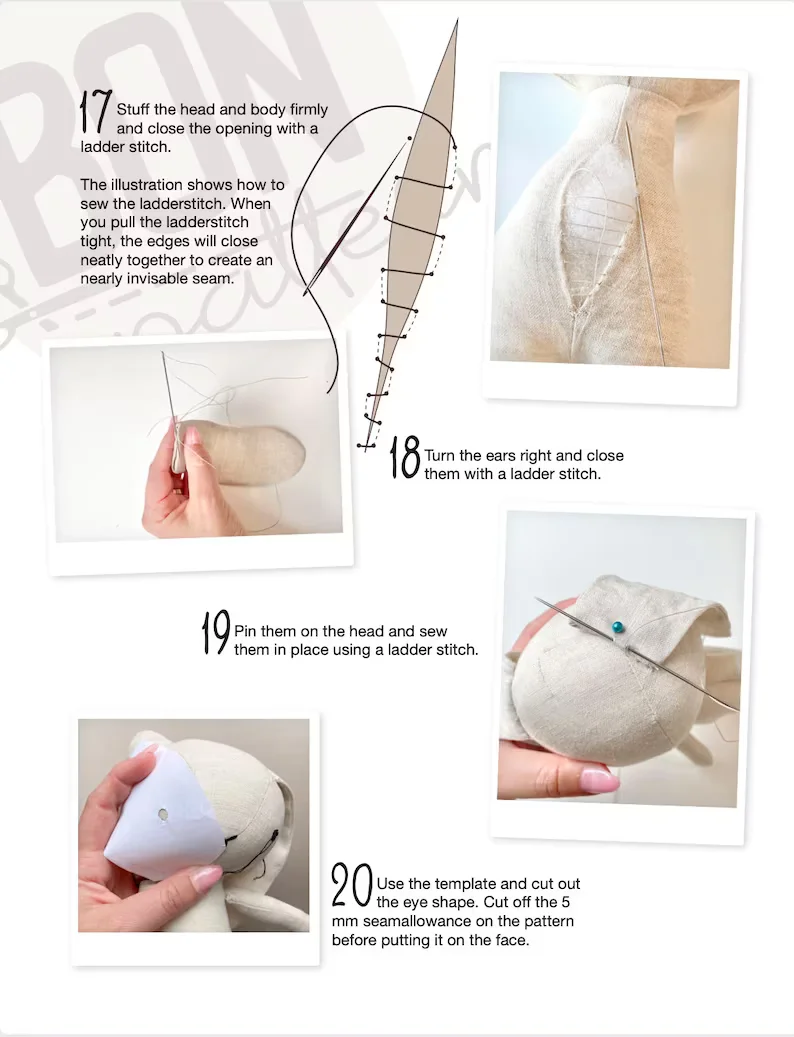 17 Stuff the head and body firmly and close the opening with a ladder stitch.

The illustration shows how to sew the ladderstitch. When you pull the ladderstitch tight, the edges will close neatly together to create an nearly invisable seam.

18 Turn the ears right and close them with a ladder stitch.

19 Pin them on the head and sew them in place using a ladder stitch.

20 Use the template and cut out the eye shape. Cut off the 5 mm seamallowance on the pattern before putting it on the face.