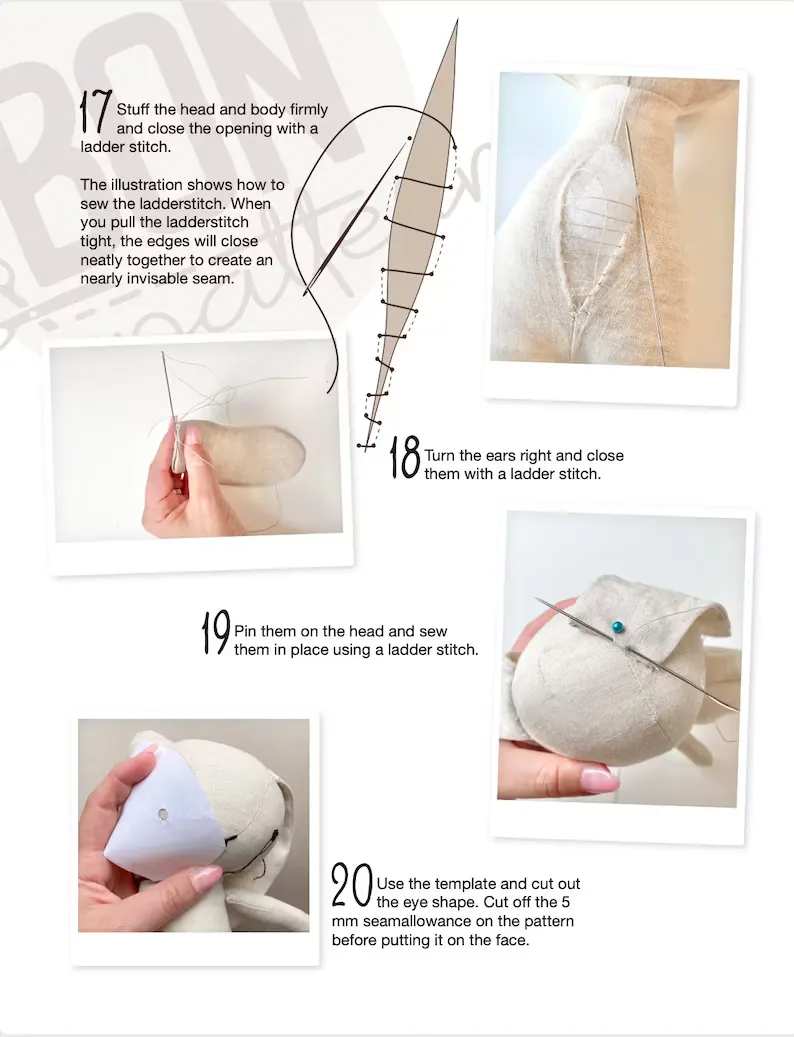 17 Stuff the head and body firmly and close the opening with a ladder stitch.

The illustration shows how to sew the ladderstitch. When you pull the ladderstitch tight, the edges will close neatly together to create an nearly invisable seam.

18 Turn the ears right and close them with a ladder stitch.

19 Pin them on the head and sew them in place using a ladder stitch.

20 Use the template and cut out the eye shape. Cut off the 5 mm seamallowance on the pattern before putting it on the face.