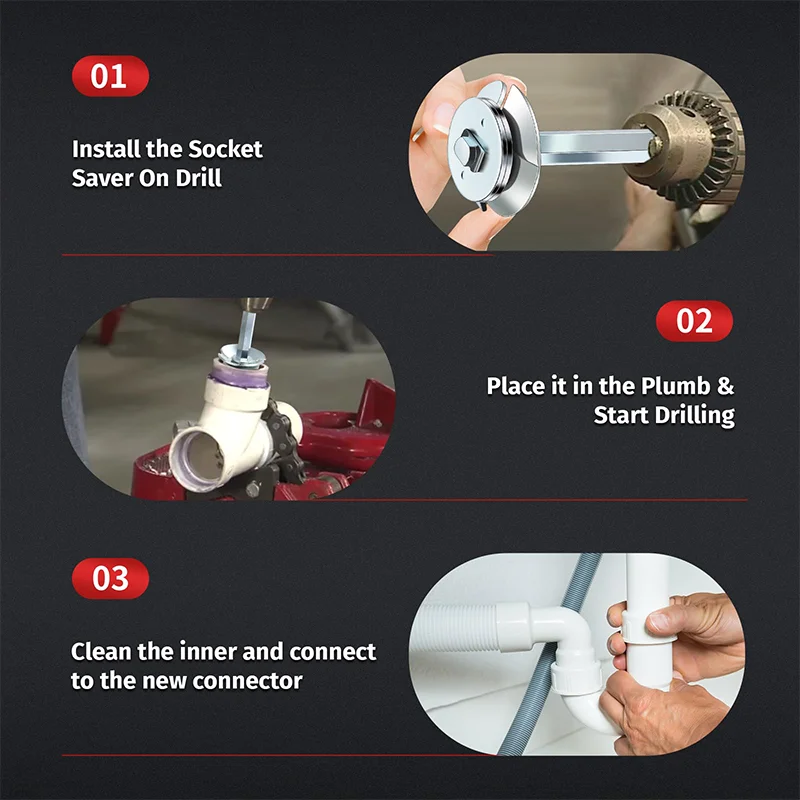 01

Install the Socket Saver On Drill

02

Place it in the Plumb & Start Drilling

03

Clean the inner and connect to the new connector