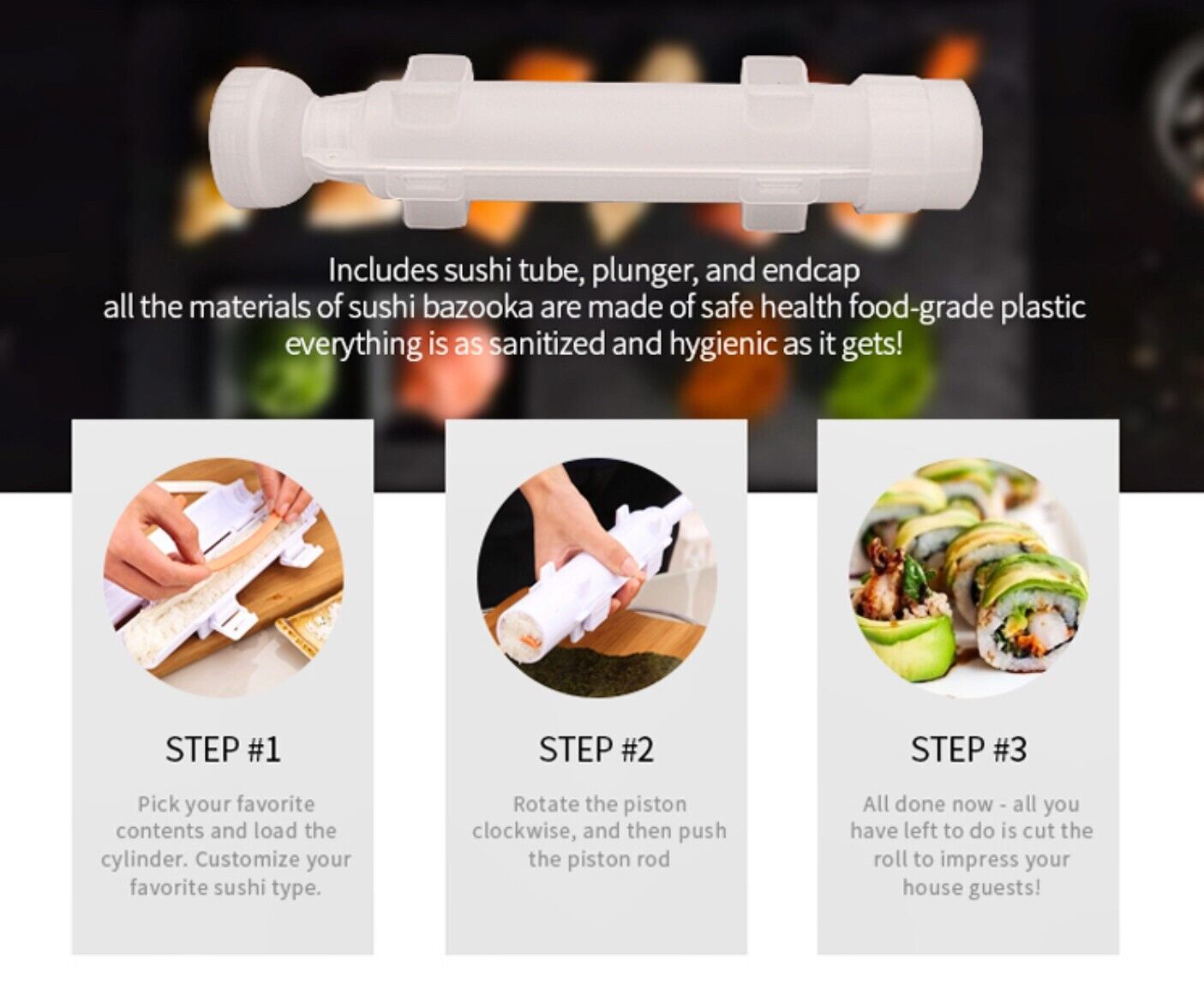 Includes sushi tube, plunger, and endcap
all the materials of sushi bazooka are made of safe health food-grade plastic
everything is as sanitized and hygienic as it gets!

STEP #1

Pick your favorite contents and load the cylinder. Customize your favorite sushi type.

STEP #2

Rotate the piston clockwise, and then push the piston rod

STEP #3

All done now - all you have left to do is cut the roll to impress your house guests!