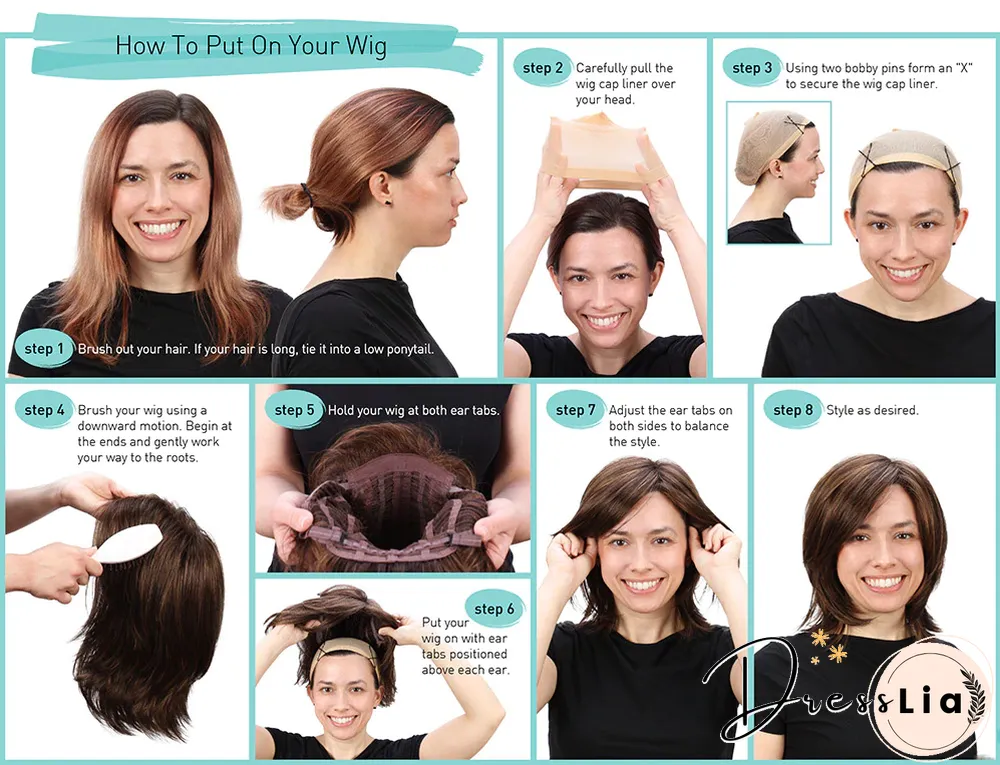 How To Put On Your Wig

step 1 Brush out your hair. If your hair is long, tie it into a low ponytail.

step 2 Carefully pull the wig cap liner over your head.

step 3 Using two bobby pins form an "X" to secure the wig cap liner.

step 4 Brush your wig using a downward motion. Begin at the ends and gently work your way to the roots.

step 5 Hold your wig at both ear tabs.

step 6 Put your wig on with ear tabs positioned above each ear.

step 7 Adjust the ear tabs on both sides to balance the style.

step 8 Style as desired.

DressLia