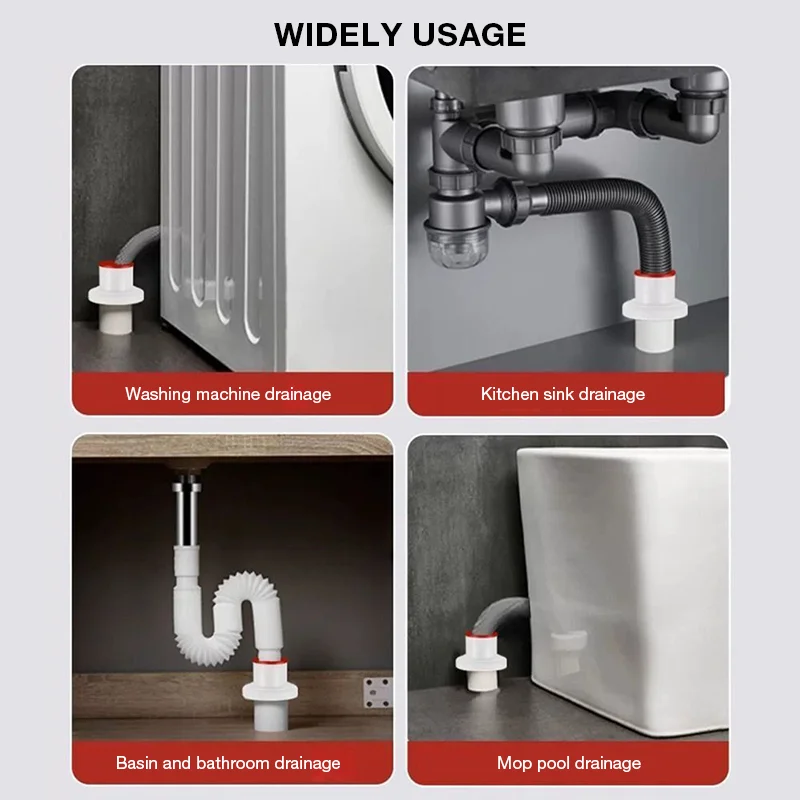 WIDELY USAGE

Washing machine drainage

Kitchen sink drainage

Basin and bathroom drainage

Mop pool drainage