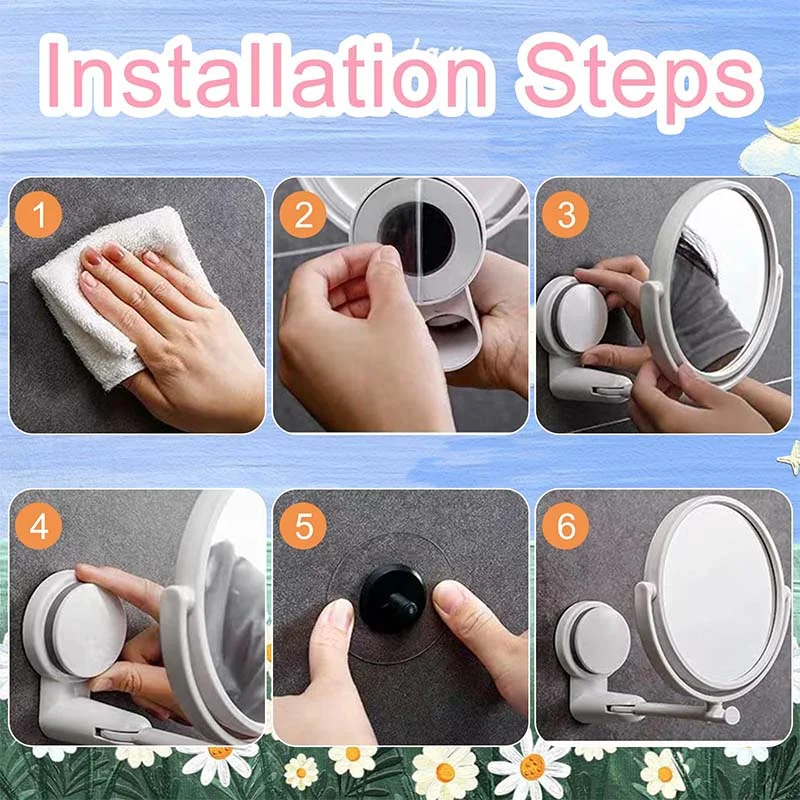 Installation Steps

1

2

3

4

5

6