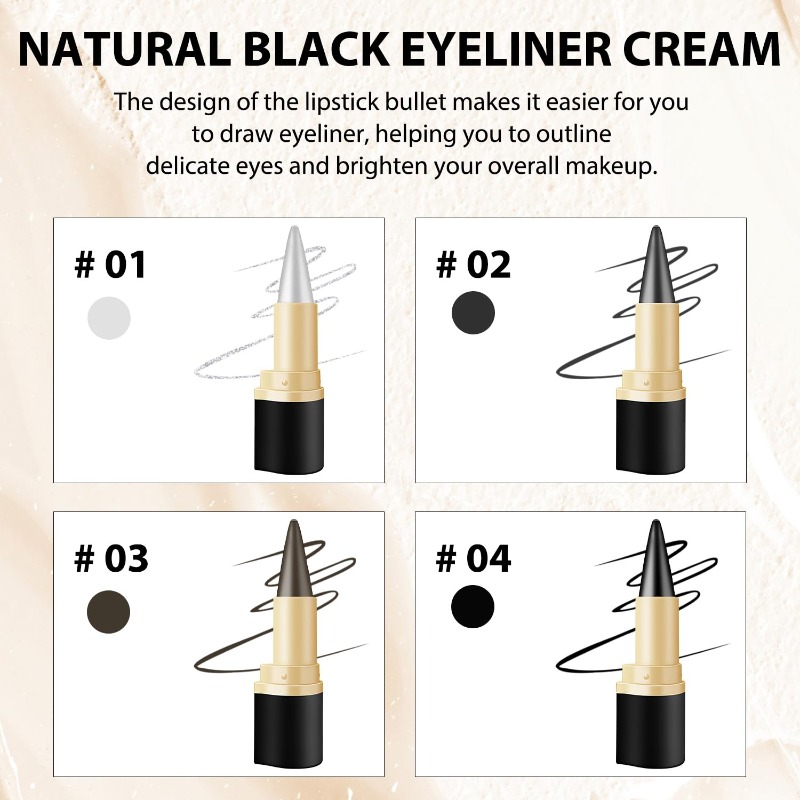 NATURAL BLACK EYELINER CREAM

The design of the lipstick bullet makes it easier for you to draw eyeliner, helping you to outline delicate eyes and brighten your overall makeup.

# 01

# 02

# 03

# 04