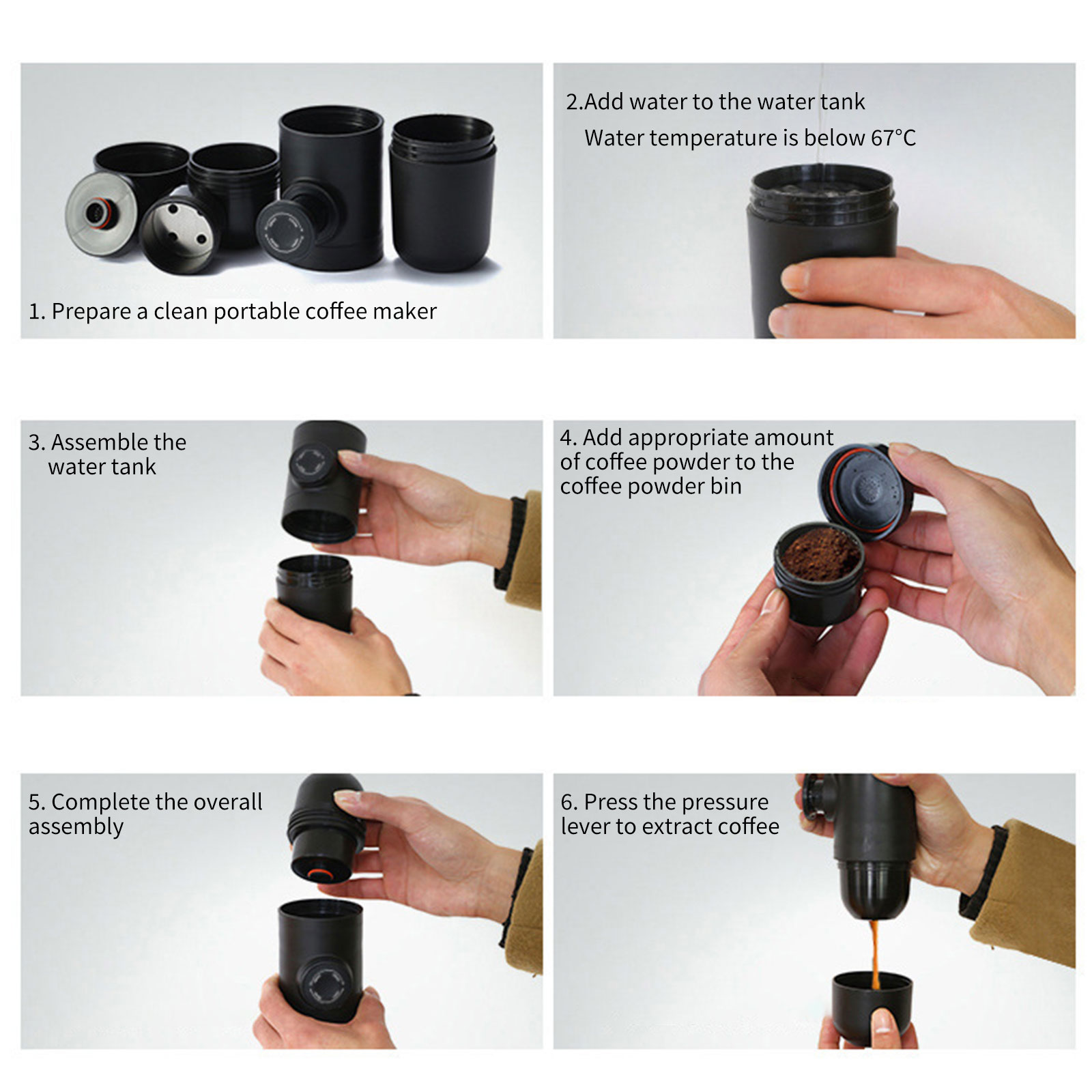 1. Prepare a clean portable coffee maker

2.Add water to the water tank
Water temperature is below 67°C

3. Assemble the water tank

4. Add appropriate amount of coffee powder to the coffee powder bin

5. Complete the overall assembly

6. Press the pressure lever to extract coffee