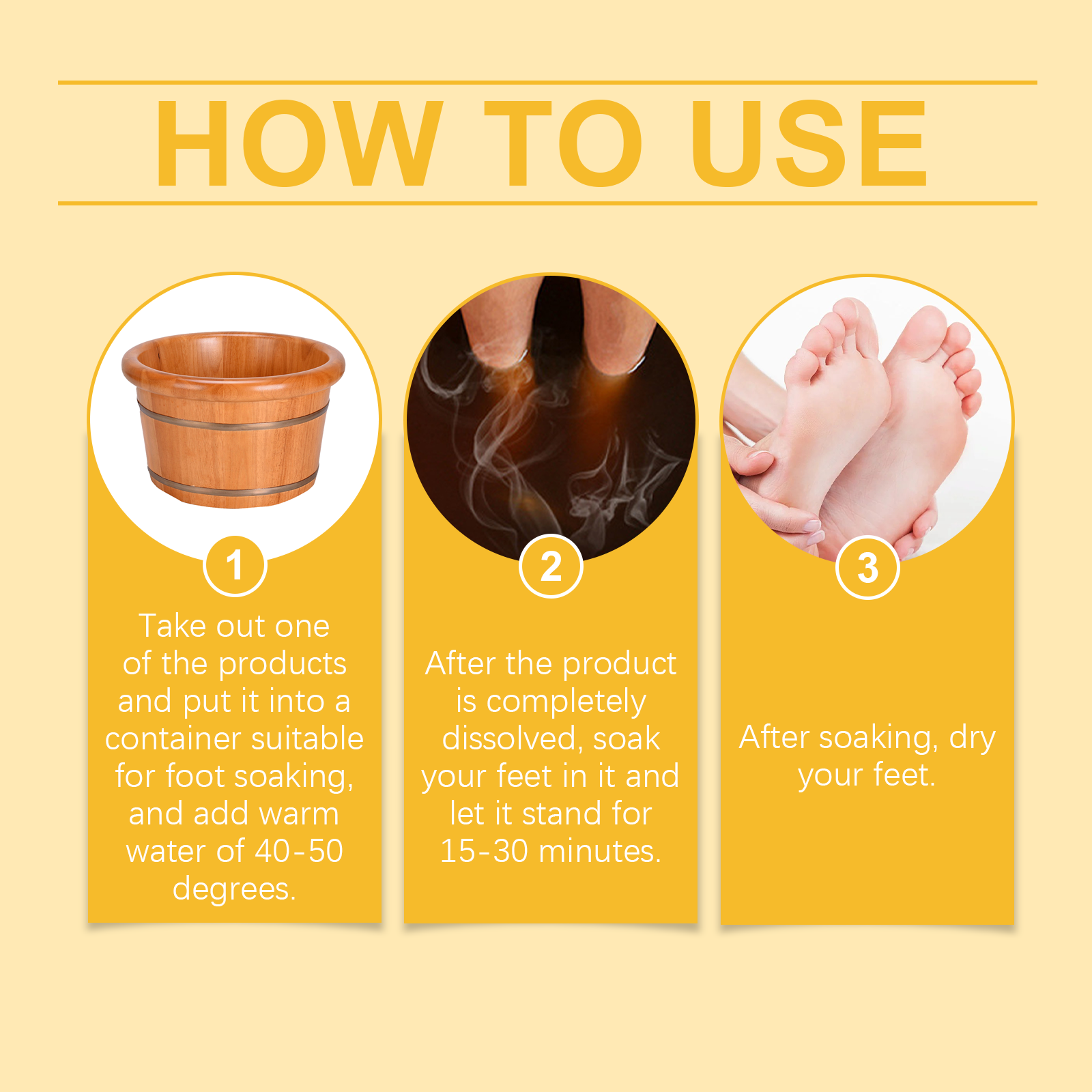 HOW TO USE

1

Take out one of the products and put it into a container suitable for foot soaking, and add warm water of 40-50 degrees.

2

After the product is completely dissolved, soak your feet in it and let it stand for 15-30 minutes.

3

After soaking, dry your feet.