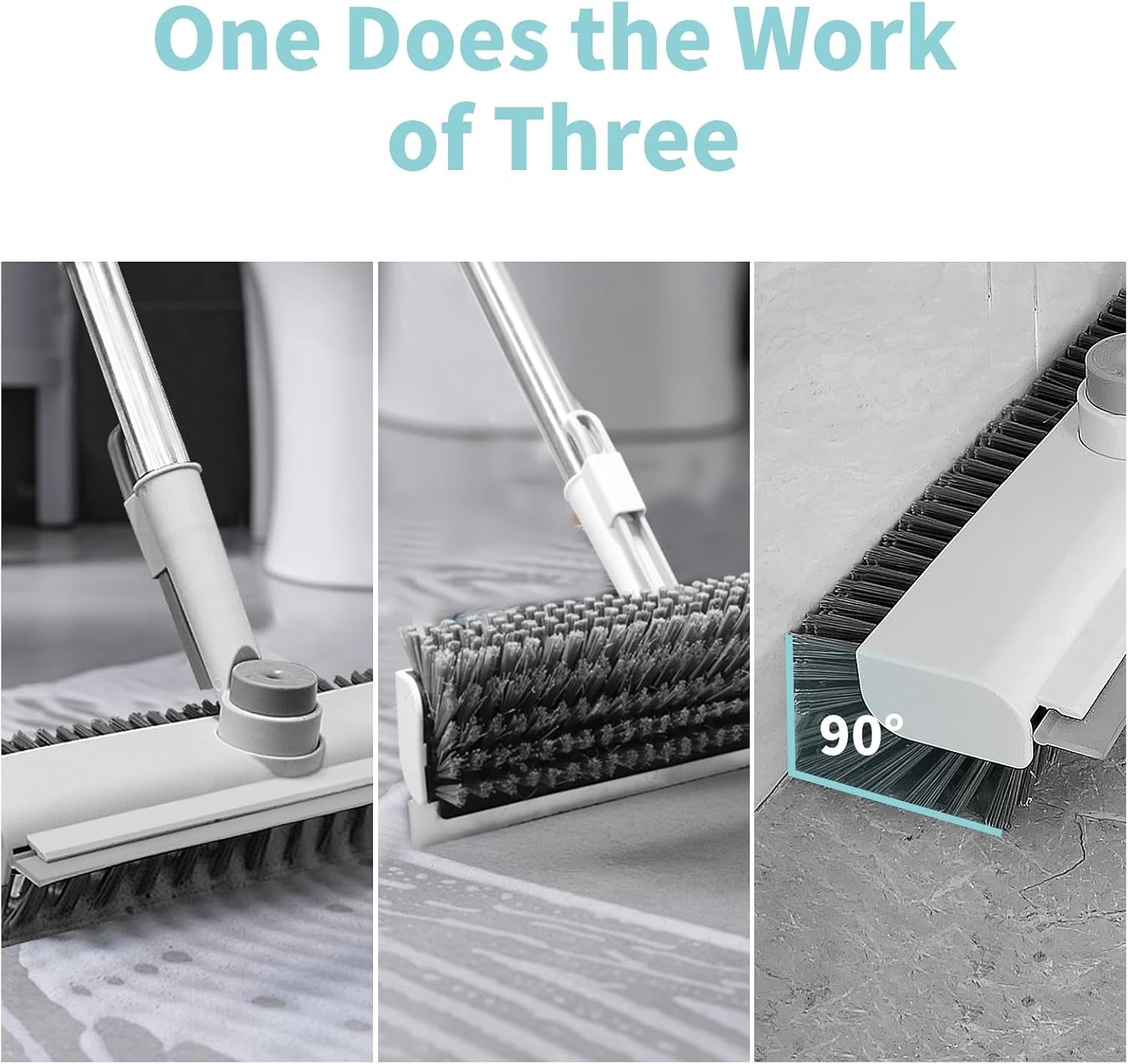 One Does the Work of Three

90°