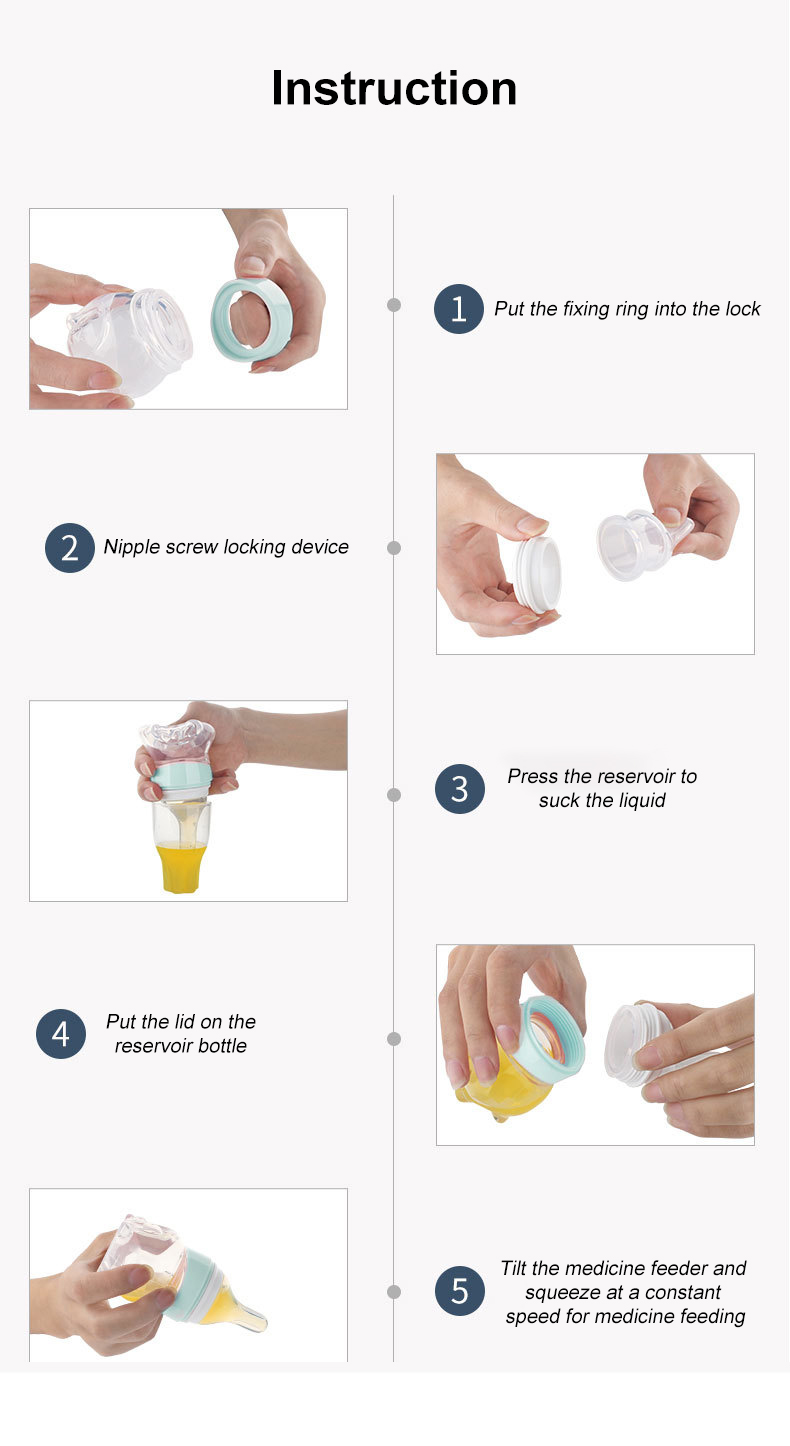 Instruction

1 Put the fixing ring into the lock

2 Nipple screw locking device

3 Press the reservoir to suck the liquid

4 Put the lid on the reservoir bottle

5 Tilt the medicine feeder and squeeze at a constant speed for medicine feeding