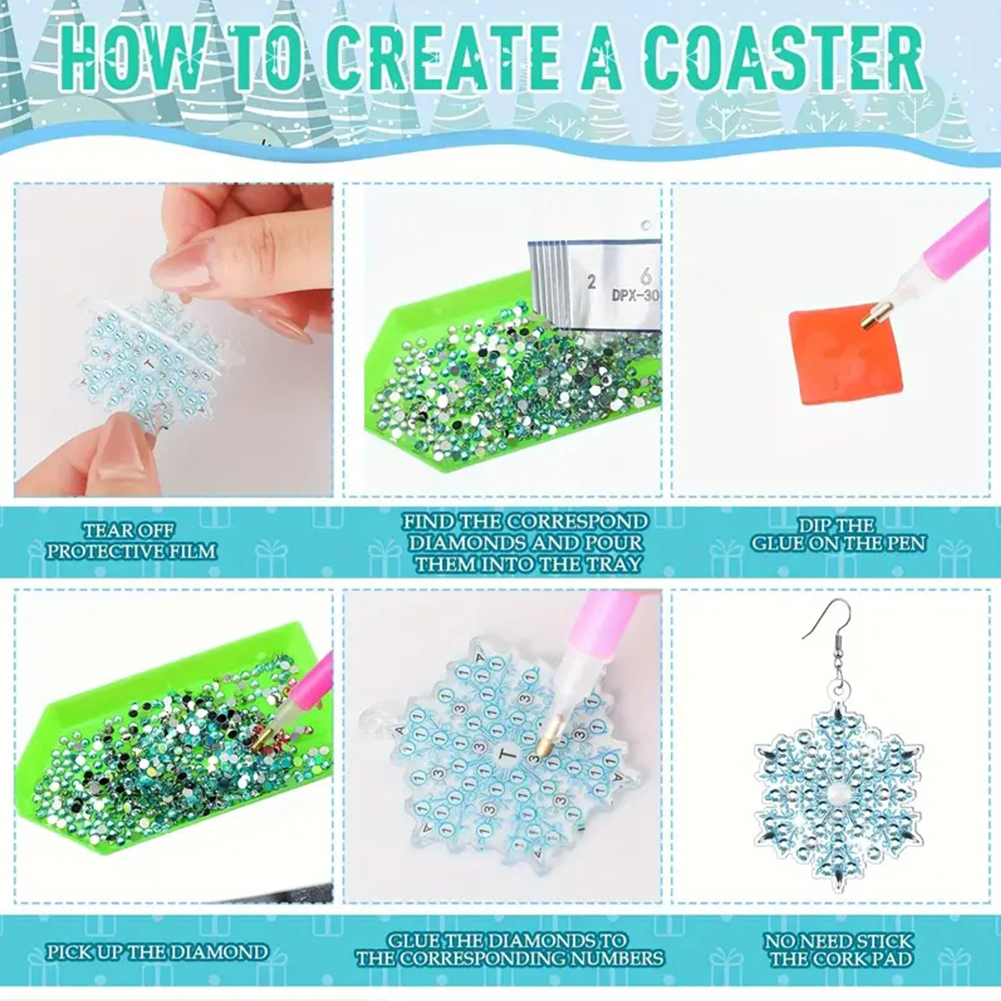 HOW TO CREATE A COASTER

2 6
DPX-30

TEAR OFF PROTECTIVE FILM

FIND THE CORRESPOND DIAMONDS AND POUR THEM INTO THE TRAY

DIP THE GLUE ON THE PEN

PICK UP THE DIAMOND

GLUE THE DIAMONDS TO THE CORRESPONDING NUMBERS

NO NEED STICK THE CORK PAD