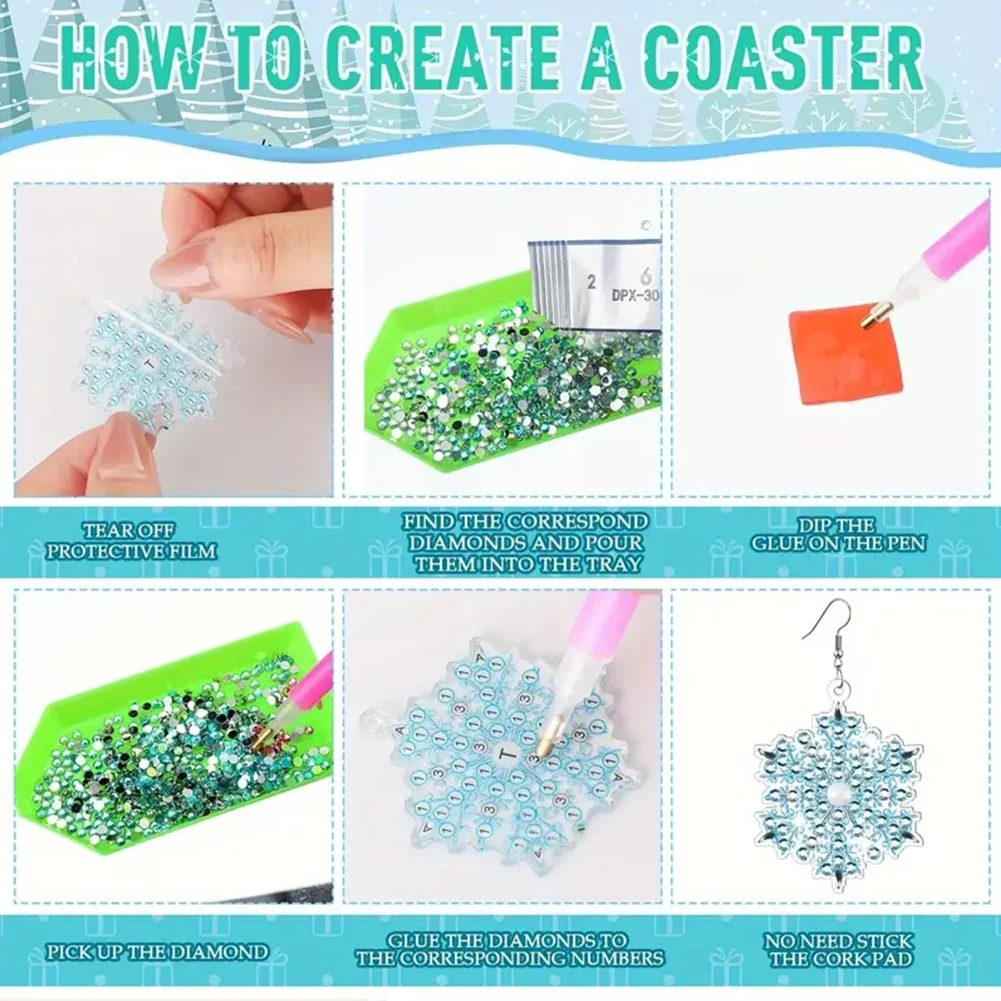 HOW TO CREATE A COASTER

2 6 DPX-30

TEAR OFF PROTECTIVE FILM

FIND THE CORRESPOND DIAMONDS AND POUR THEM INTO THE TRAY

DIP THE GLUE ON THE PEN

PICK UP THE DIAMOND

GLUE THE DIAMONDS TO THE CORRESPONDING NUMBERS

NO NEED STICK THE CORK PAD