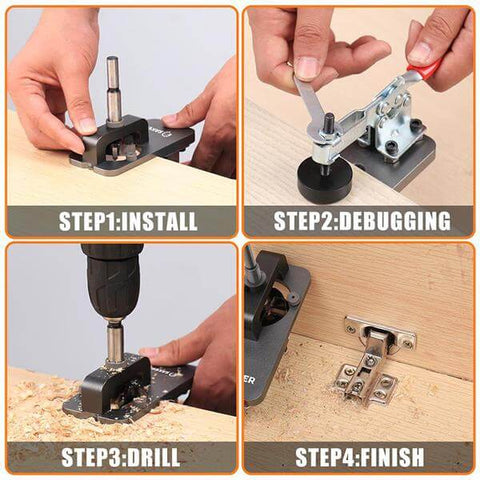 STEP1:INSTALL

STEP2:DEBUGGING

STEP3:DRILL

STEP4:FINISH