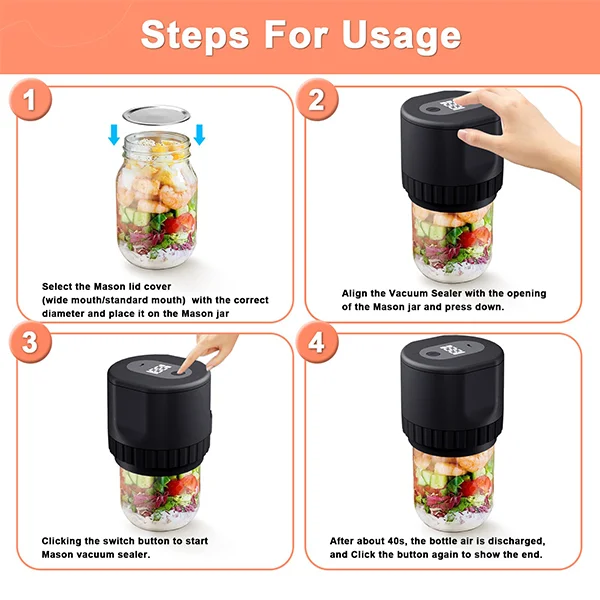 Steps For Usage

1

Select the Mason lid cover (wide mouth/standard mouth) with the correct diameter and place it on the Mason jar

2

Align the Vacuum Sealer with the opening of the Mason jar and press down.

3

Clicking the switch button to start Mason vacuum sealer.

4

After about 40s, the bottle air is discharged, and Click the button again to show the end.