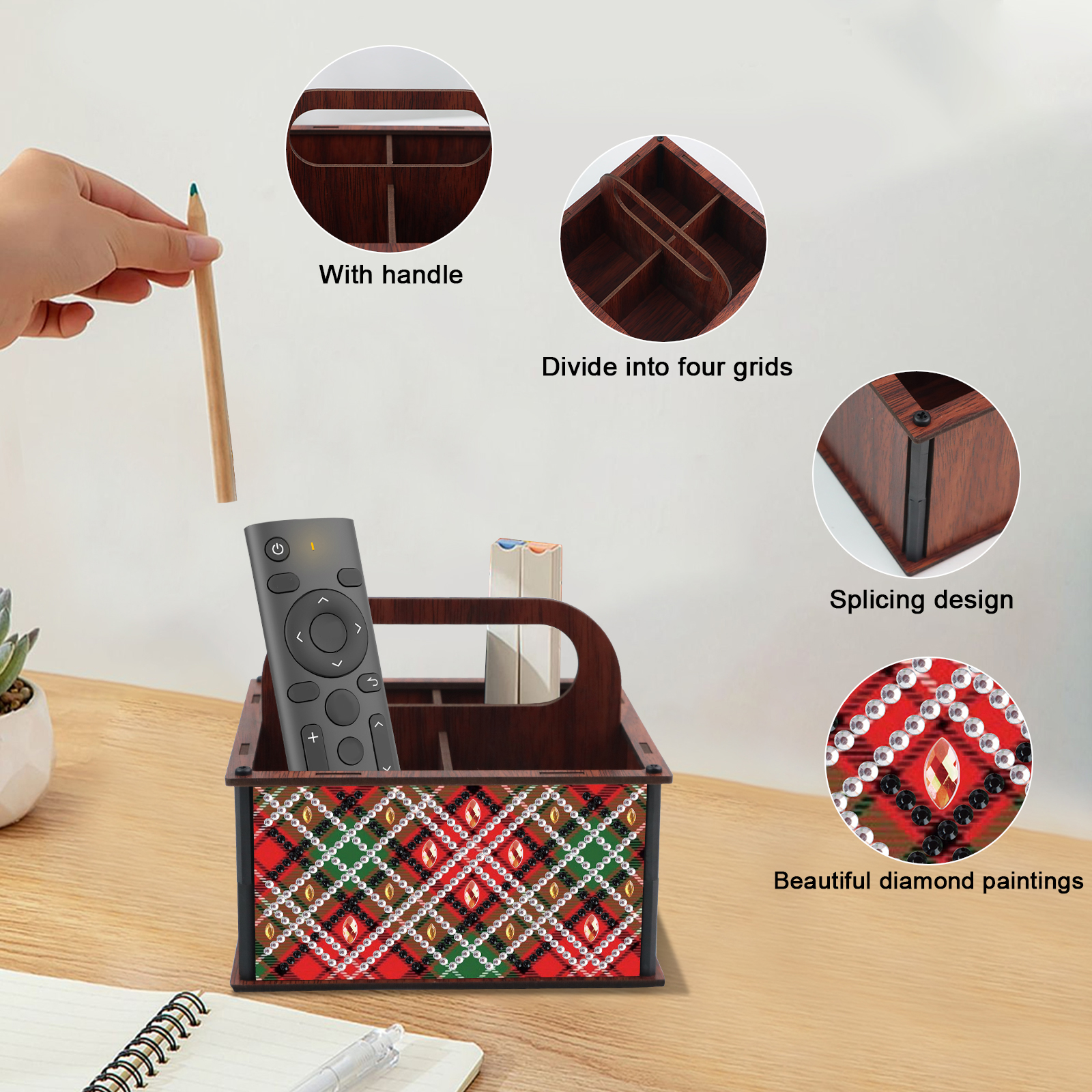 With handle

Divide into four grids

Splicing design

Beautiful diamond paintings