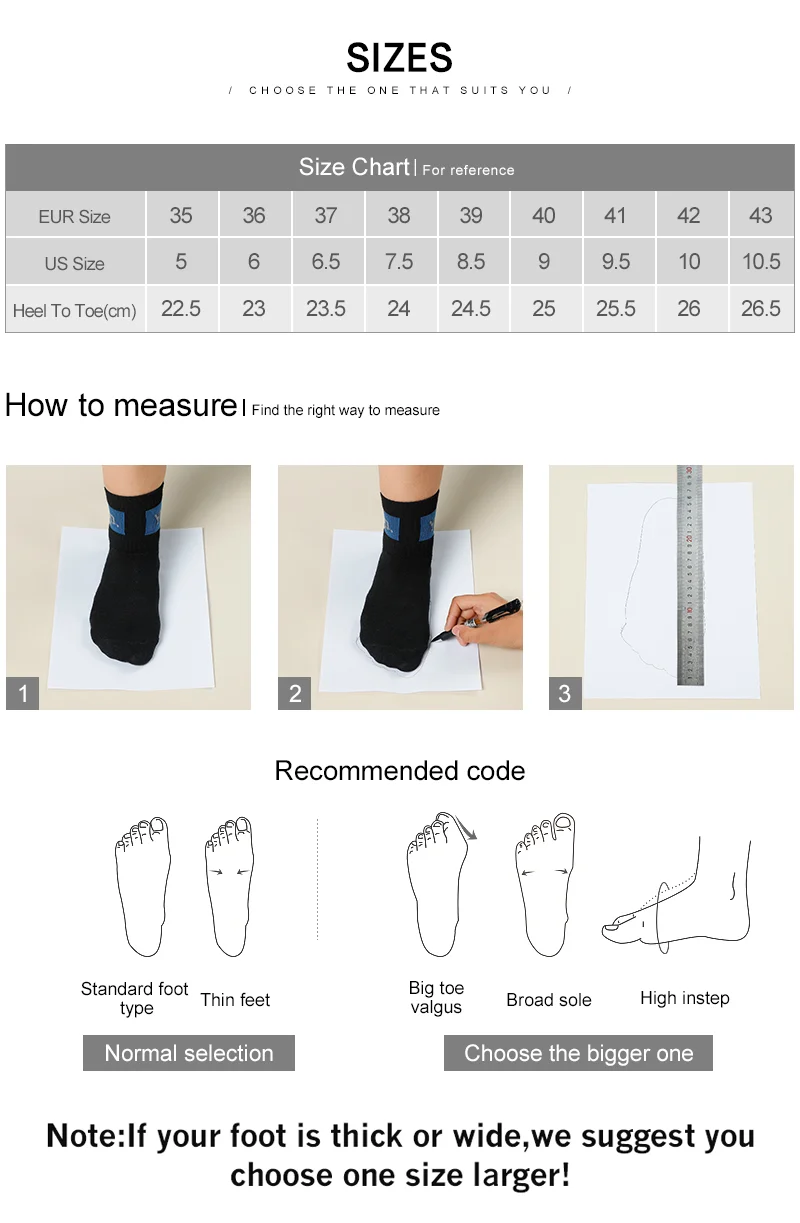 SIZES

/ CHOOSE THE ONE THAT SUITS YOU /

Size Chart | For reference

| EUR Size | 35 | 36 | 37 | 38 | 39 | 40 | 41 | 42 | 43 |
|---|---|---|---|---|---|---|---|---|---|
| US Size | 5 | 6 | 6.5 | 7.5 | 8.5 | 9 | 9.5 | 10 | 10.5 |
| Heel To Toe(cm) | 22.5 | 23 | 23.5 | 24 | 24.5 | 25 | 25.5 | 26 | 26.5 |

How to measure | Find the right way to measure

1

2

3

Recommended code

Standard foot type

Thin feet

Big toe valgus

Broad sole

High instep

Normal selection

Choose the bigger one

Note:If your foot is thick or wide,we suggest you choose one size larger!