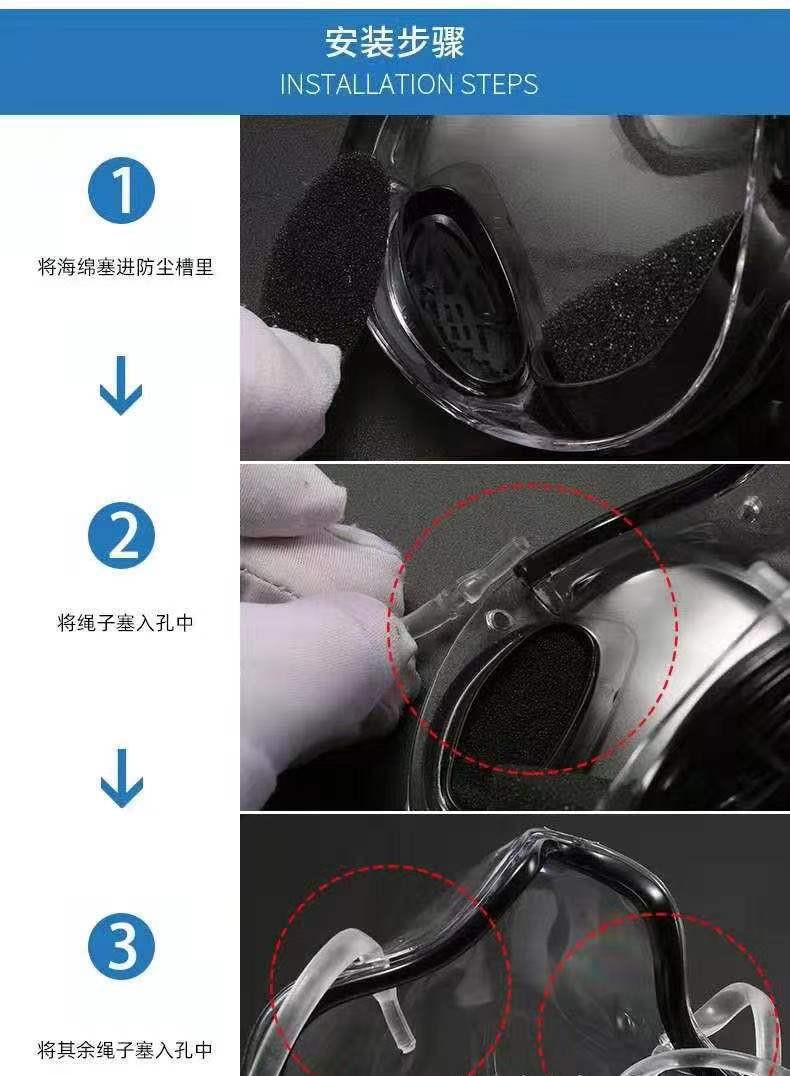 安装步骤
INSTALLATION STEPS

1
将海绵塞进防尘槽里

2
将绳子塞入孔中

3
将其余绳子塞入孔中