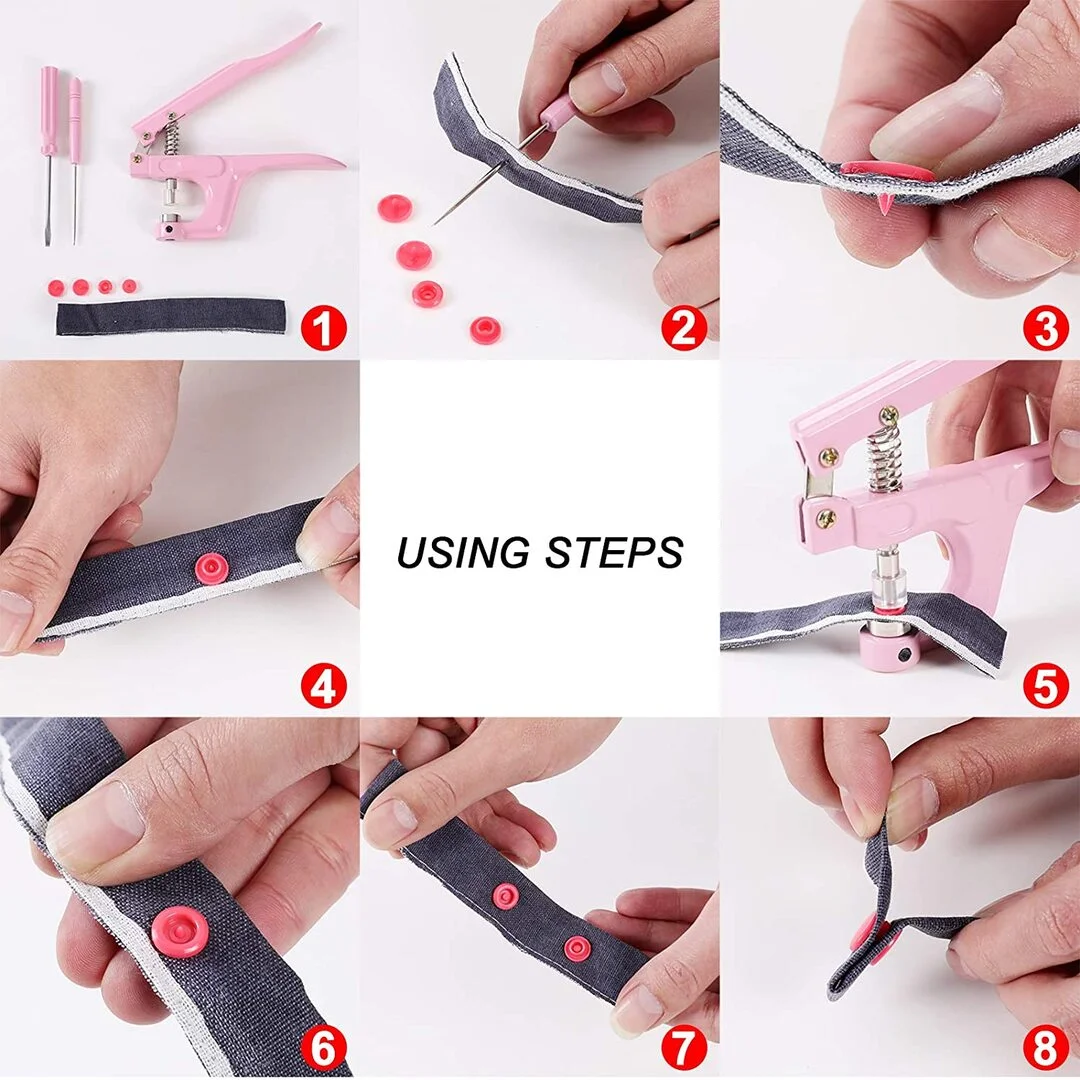 1

2

3

4

USING STEPS

5

6

7

8