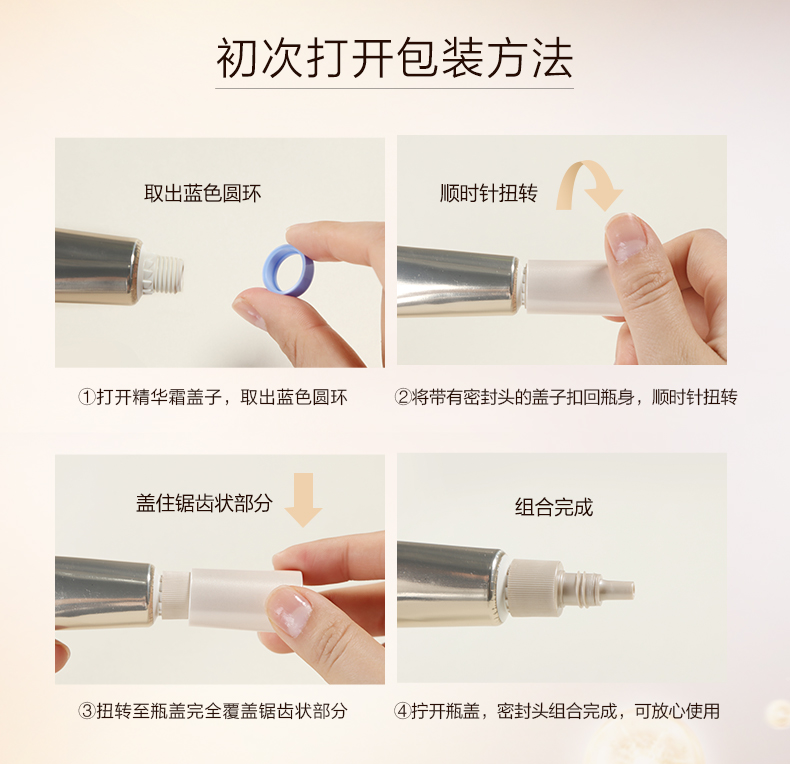 初次打开包装方法

取出蓝色圆环

①打开精华霜盖子，取出蓝色圆环

顺时针扭转

②将带有密封头的盖子扣回瓶身，顺时针扭转

盖住锯齿状部分

③扭转至瓶盖完全覆盖锯齿状部分

组合完成

④拧开瓶盖，密封头组合完成，可放心使用