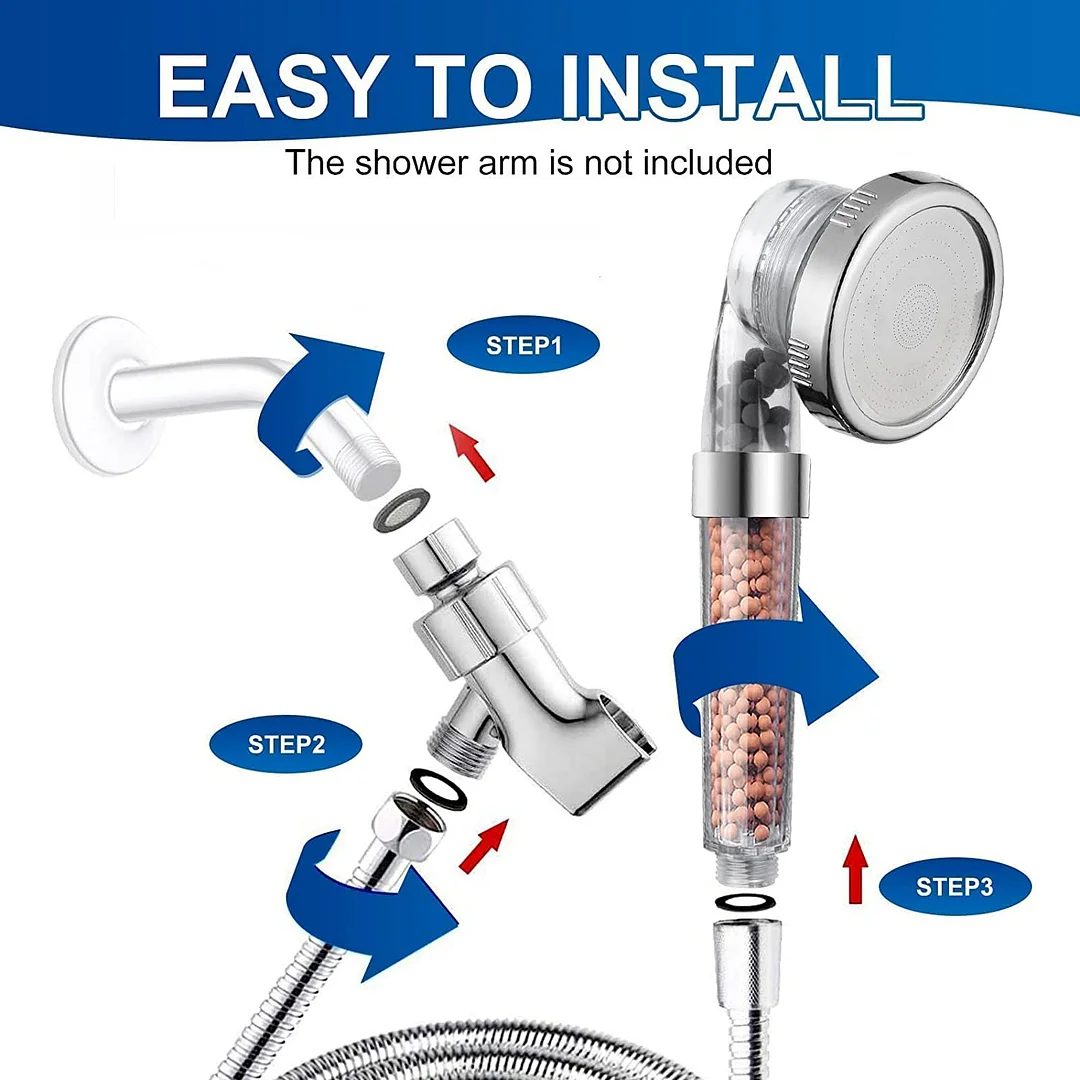 EASY TO INSTALL
The shower arm is not included

STEP1

STEP2

STEP3