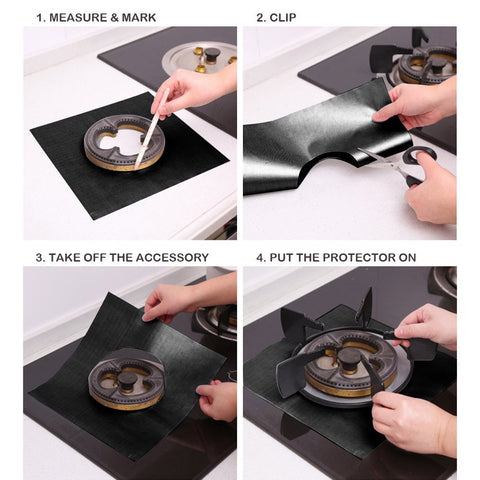 1. MEASURE & MARK

2. CLIP

3. TAKE OFF THE ACCESSORY

4. PUT THE PROTECTOR ON