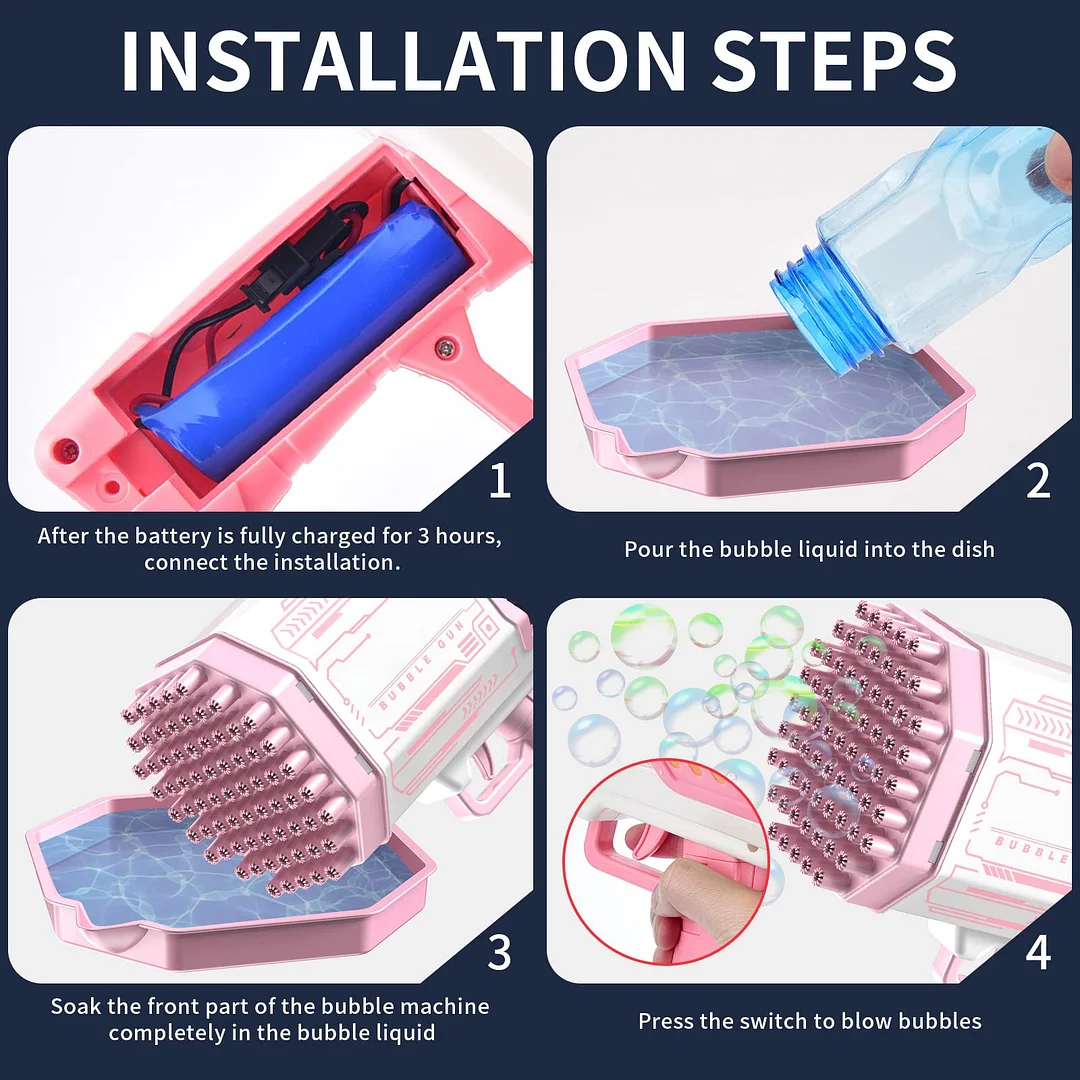 INSTALLATION STEPS

1

After the battery is fully charged for 3 hours, connect the installation.

2

Pour the bubble liquid into the dish

BUBBLE GUN

3

Soak the front part of the bubble machine completely in the bubble liquid

BUBBLE

4

Press the switch to blow bubbles