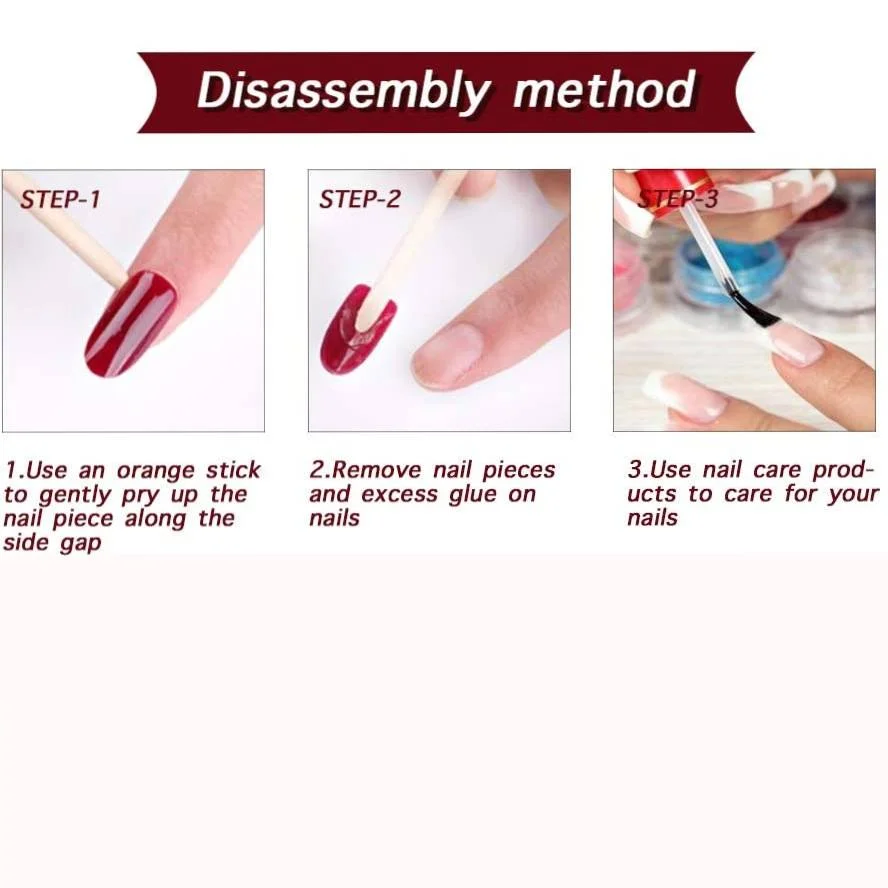 Disassembly method

STEP-1

STEP-2

STEP-3

1.Use an orange stick to gently pry up the nail piece along the side gap

2.Remove nail pieces and excess glue on nails

3.Use nail care products to care for your nails