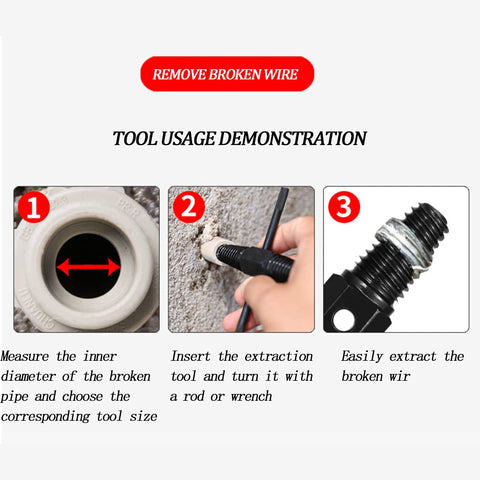 REMOVE BROKEN WIRE

TOOL USAGE DEMONSTRATION

1

2

3

Measure the inner diameter of the broken pipe and choose the corresponding tool size

Insert the extraction tool and turn it with a rod or wrench

Easily extract the broken wir