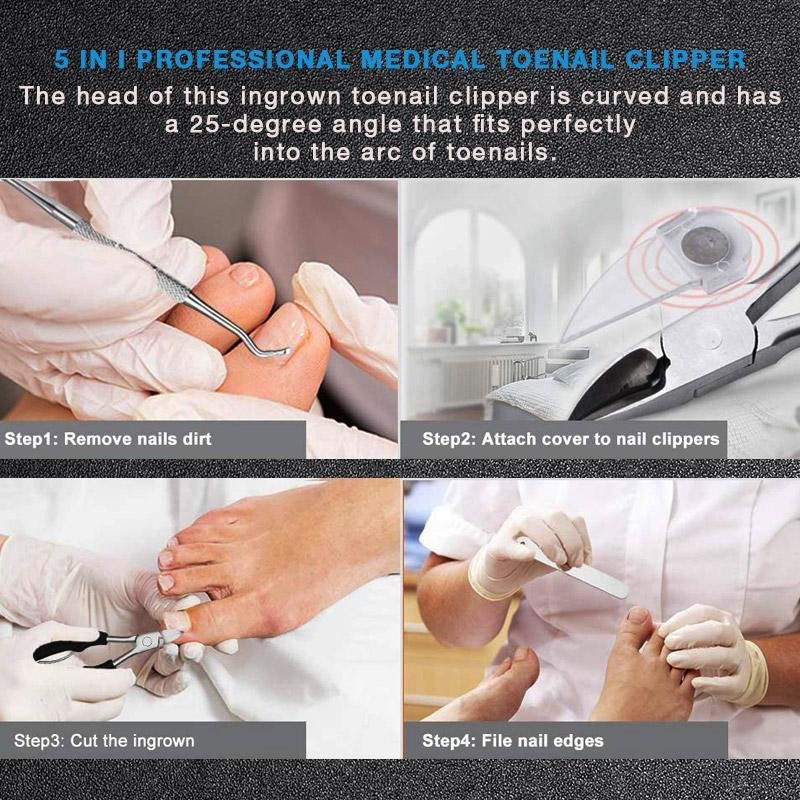 5 IN I PROFESSIONAL MEDICAL TOENAIL CLIPPER

The head of this ingrown toenail clipper is curved and has a 25-degree angle that fits perfectly into the arc of toenails.

Step1: Remove nails dirt

Step2: Attach cover to nail clippers

Step3: Cut the ingrown

Step4: File nail edges