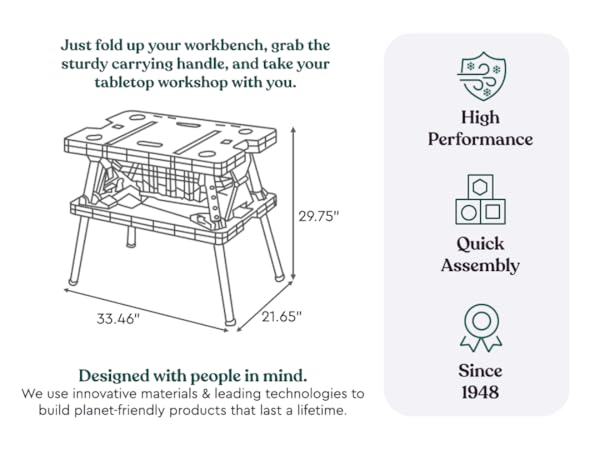 Just fold up your workbench, grab the sturdy carrying handle, and take your tabletop workshop with you.

29.75"

33.46"

21.65"

Designed with people in mind.
We use innovative materials & leading technologies to build planet-friendly products that last a lifetime.

High Performance

Quick Assembly

Since 1948