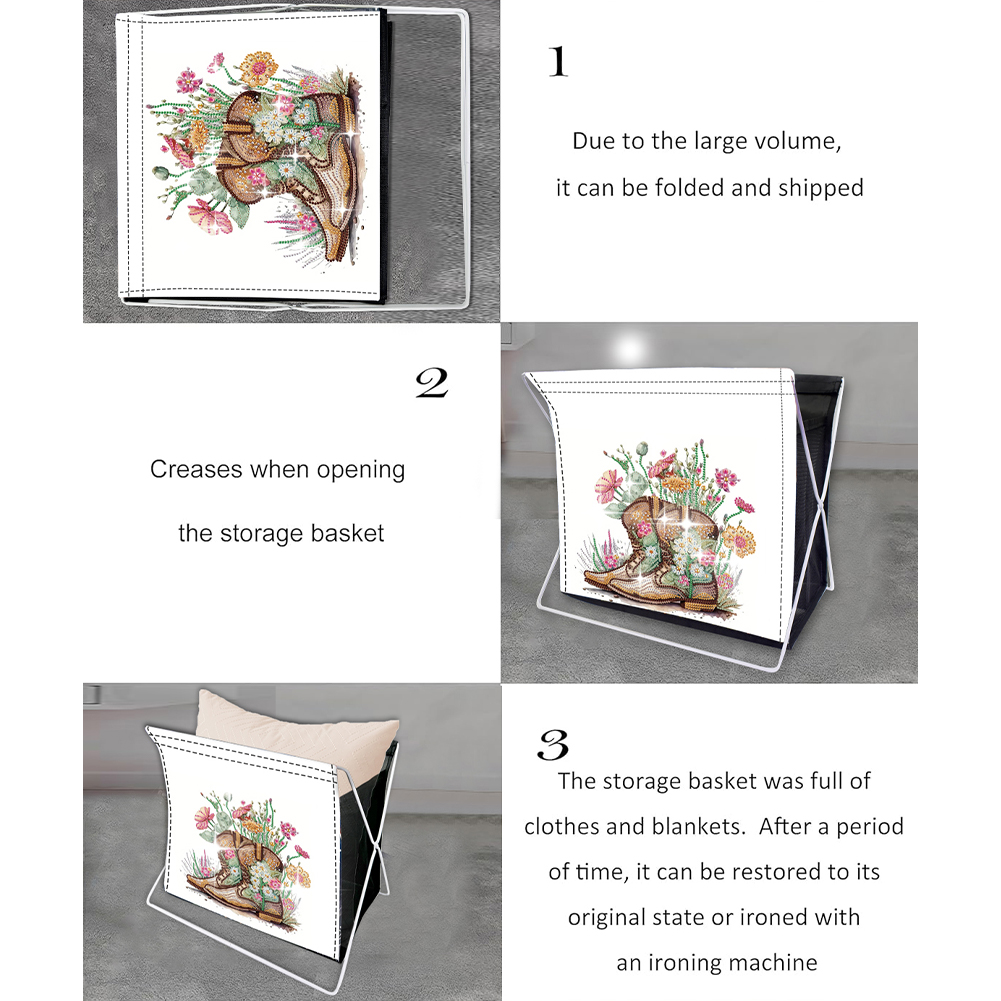 1

Due to the large volume, it can be folded and shipped

2

Creases when opening the storage basket

3

The storage basket was full of clothes and blankets. After a period of time, it can be restored to its original state or ironed with an ironing machine