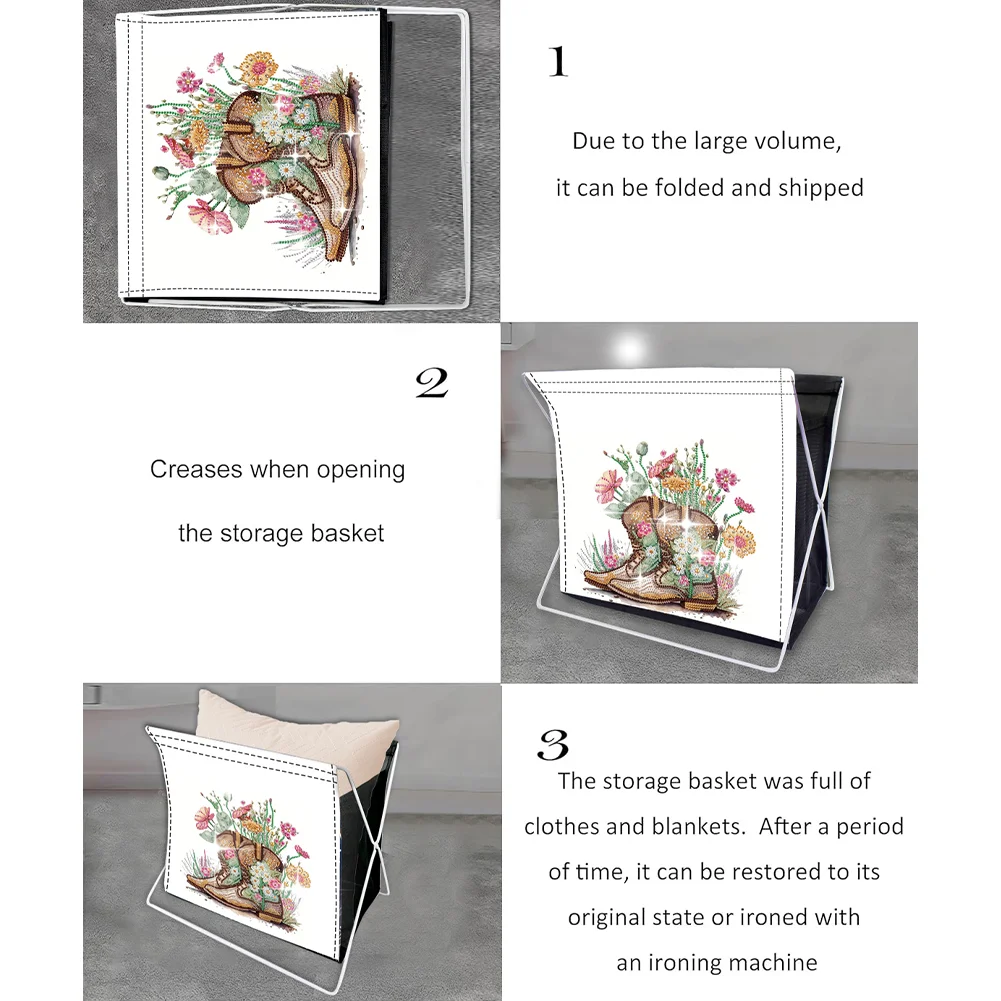 1

Due to the large volume, it can be folded and shipped

2

Creases when opening the storage basket

3

The storage basket was full of clothes and blankets. After a period of time, it can be restored to its original state or ironed with an ironing machine