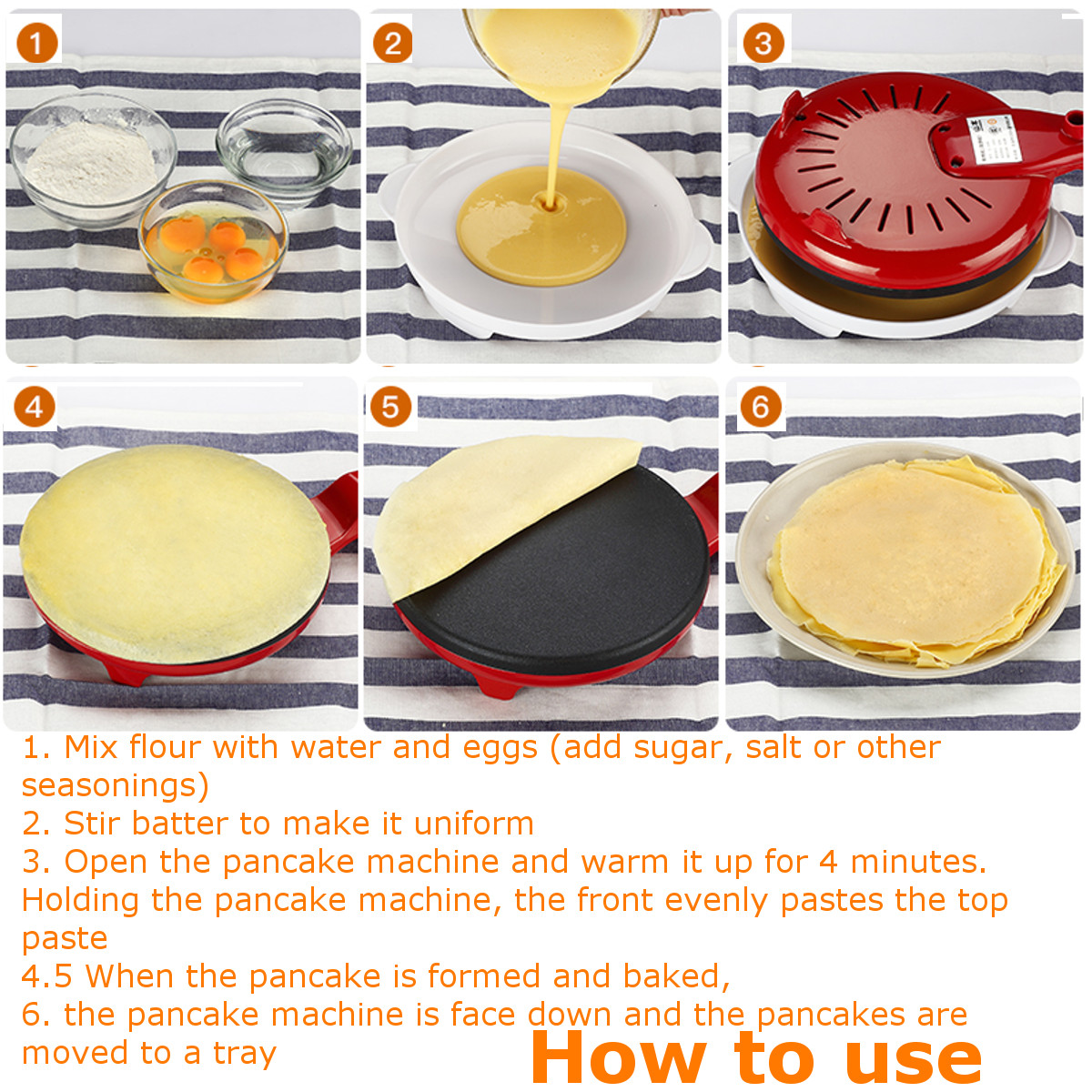 1

2

3

4

5

6

1. Mix flour with water and eggs (add sugar, salt or other seasonings)
2. Stir batter to make it uniform
3. Open the pancake machine and warm it up for 4 minutes. Holding the pancake machine, the front evenly pastes the top paste
4.5 When the pancake is formed and baked,
6. the pancake machine is face down and the pancakes are moved to a tray

How to use