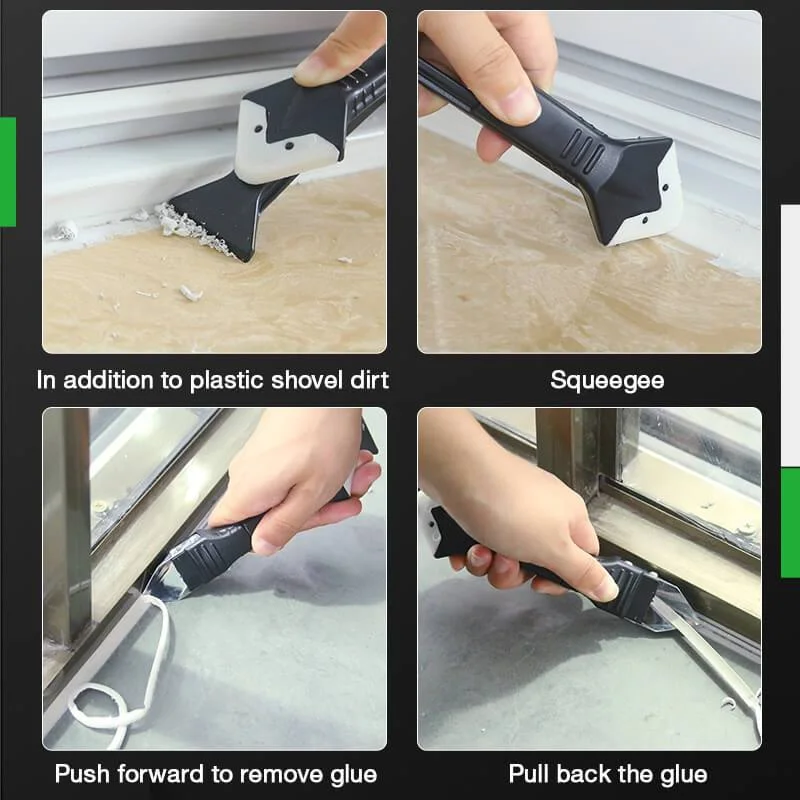 In addition to plastic shovel dirt

Squeegee

Push forward to remove glue

Pull back the glue