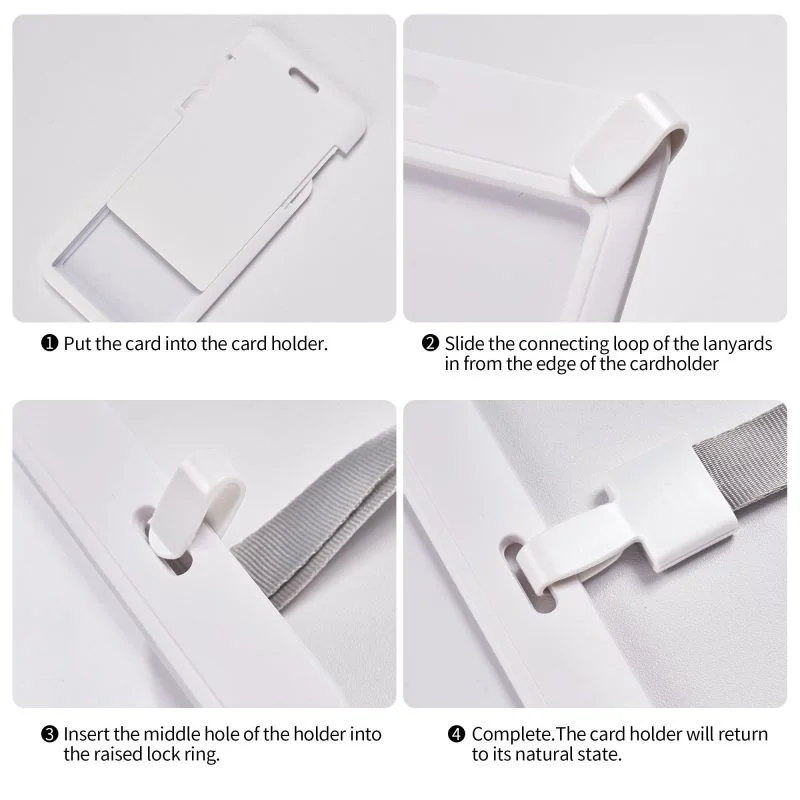 ❶ Put the card into the card holder.

❷ Slide the connecting loop of the lanyards in from the edge of the cardholder

❸ Insert the middle hole of the holder into the raised lock ring.

❹ Complete.The card holder will return to its natural state.